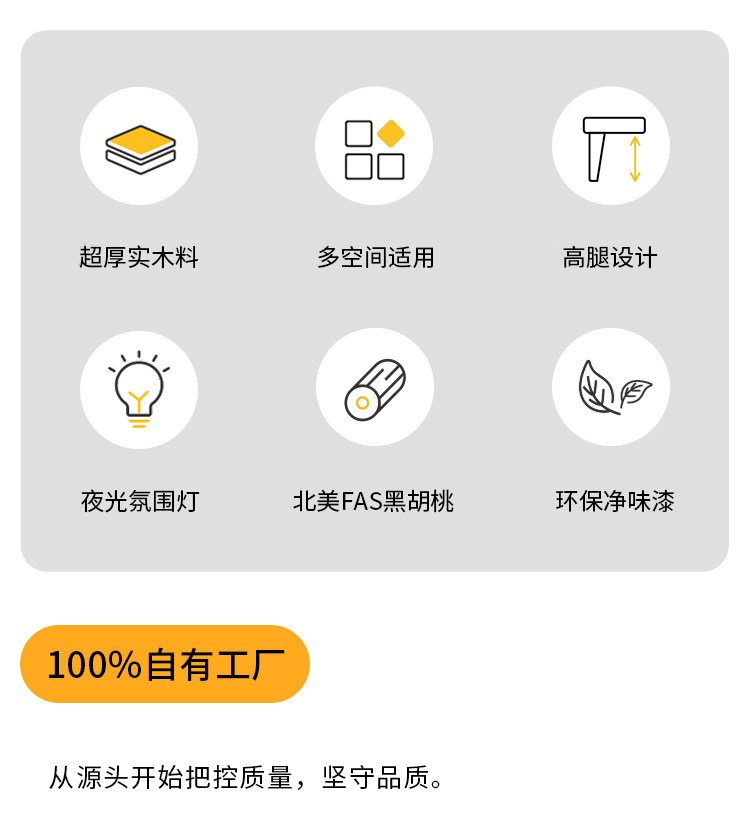 超厚实木料

多空间适用

高腿设计

夜光氛围灯

北美FAS黑胡桃

环保净味漆

100%自有工厂

从源头开始把控质量，坚守品质。