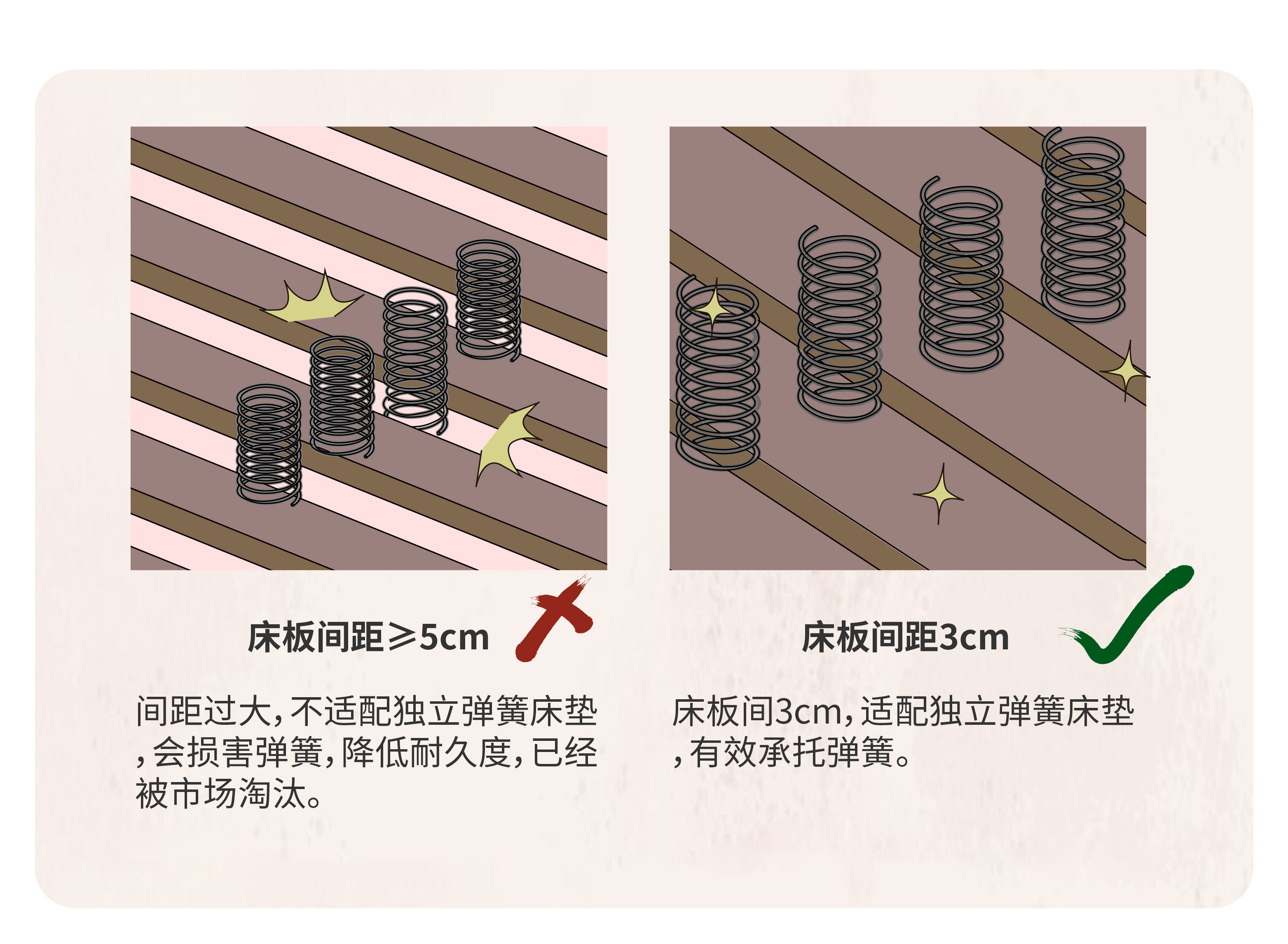 床板间距≥5cm

间距过大，不适配独立弹簧床垫，会损害弹簧，降低耐久度，已经被市场淘汰。

床板间距3cm

床板间3cm，适配独立弹簧床垫，有效承托弹簧。