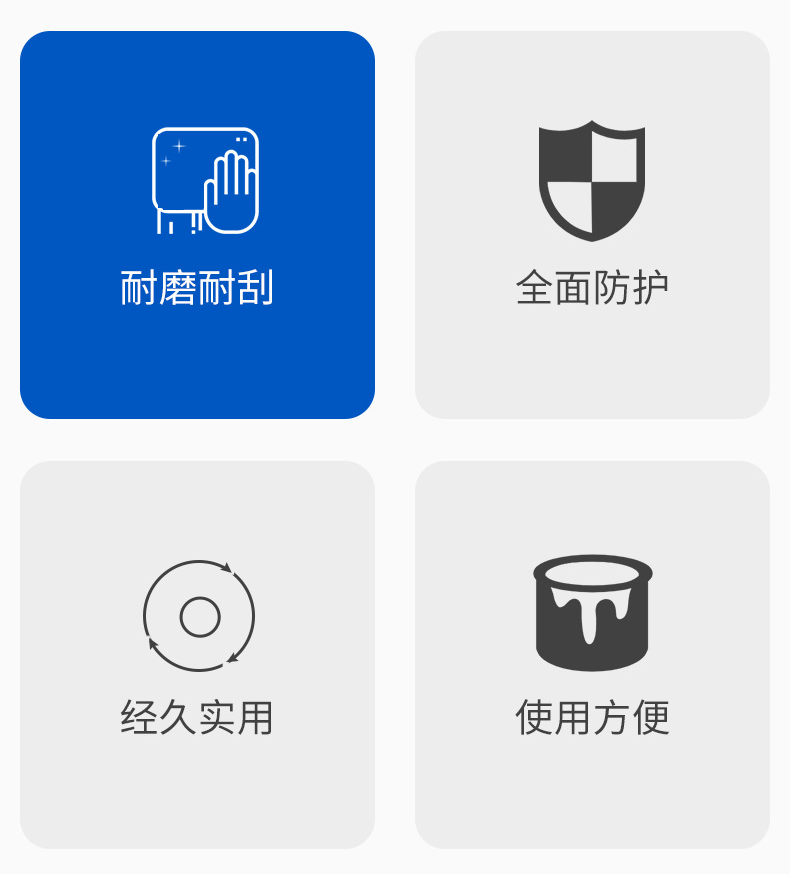 耐磨耐刮

全面防护

经久实用

使用方便