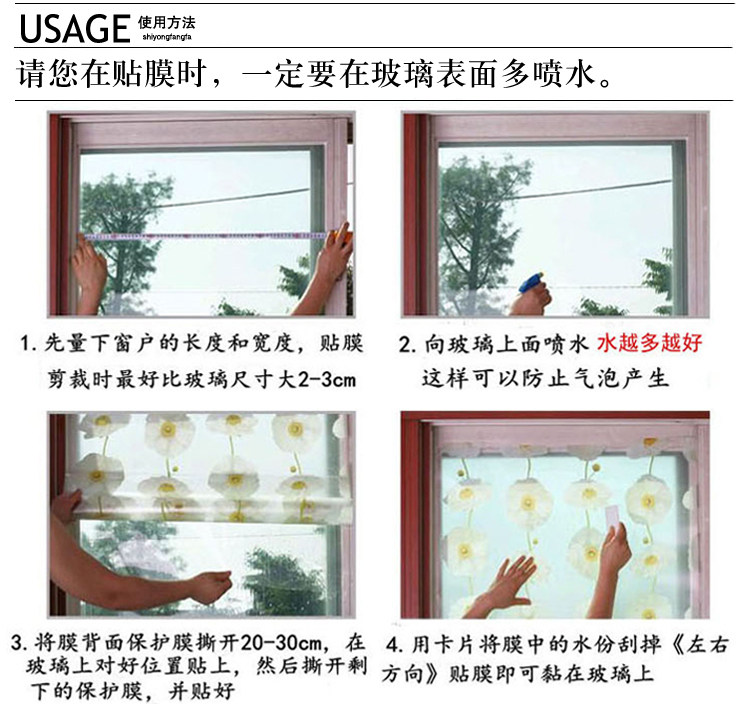 USAGE 使用方法 shiyongfangfa

请您在贴膜时，一定要在玻璃表面多喷水。

1. 先量下窗户的长度和宽度，贴膜剪裁时最好比玻璃尺寸大2-3cm

2. 向玻璃上面喷水 水越多越好 这样可以防止气泡产生

3. 将膜背面保护膜撕开20-30cm，在玻璃上对好位置贴上，然后撕开剩下的保护膜，并贴好

4. 用卡片将膜中的水份刮掉《左右方向》贴膜即可黏在玻璃上