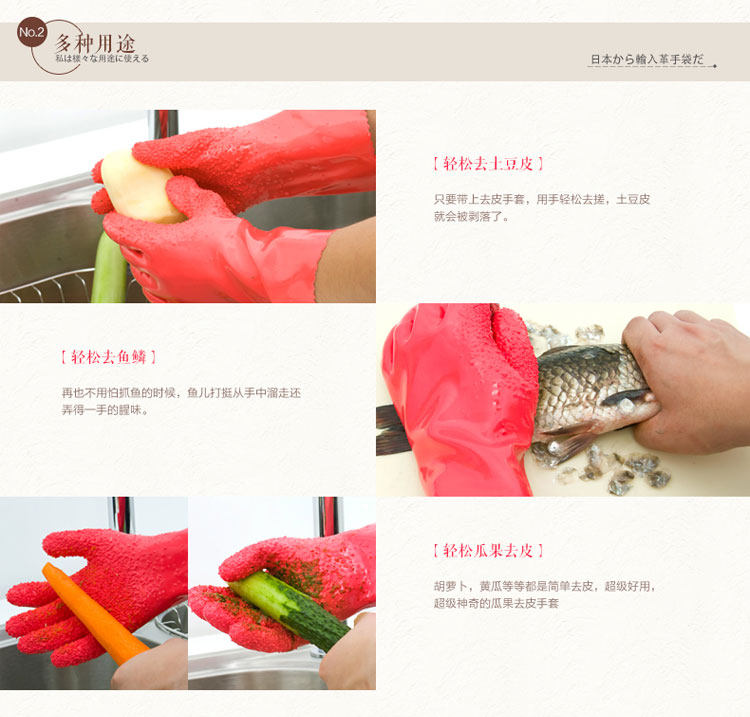 No.2 多种用途
私は様々な用途に使える

日本から輸入革手袋だ

【轻松去土豆皮】

只要带上去皮手套，用手轻松去搓，土豆皮就会被剥落了。

【轻松去鱼鳞】

再也不用怕抓鱼的时候，鱼儿打挺从手中溜走还弄得一手的腥味。

【轻松瓜果去皮】

胡萝卜，黄瓜等等都是简单去皮，超级好用，超级神奇的瓜果去皮手套