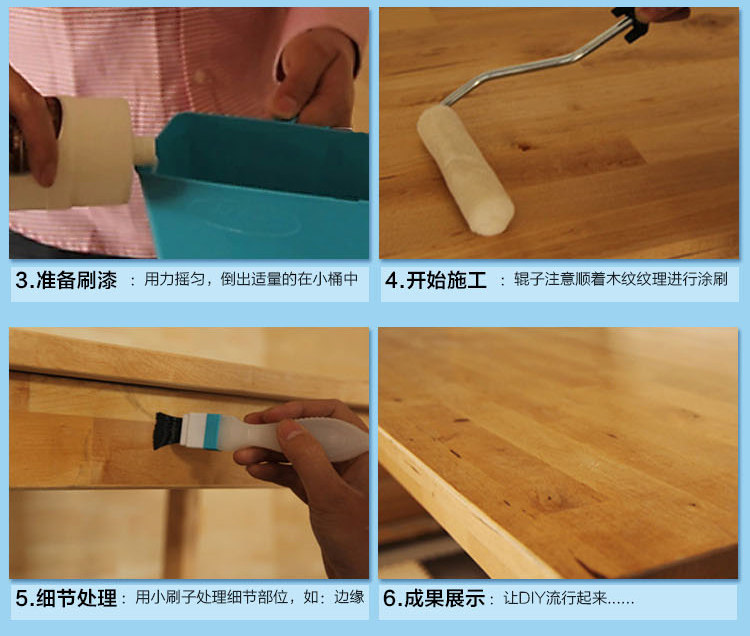 3.准备刷漆 ：用力摇匀，倒出适量的在小桶中

4.开始施工 ：辊子注意顺着木纹纹理进行涂刷

5.细节处理：用小刷子处理细节部位，如：边缘

6.成果展示：让DIY流行起来......