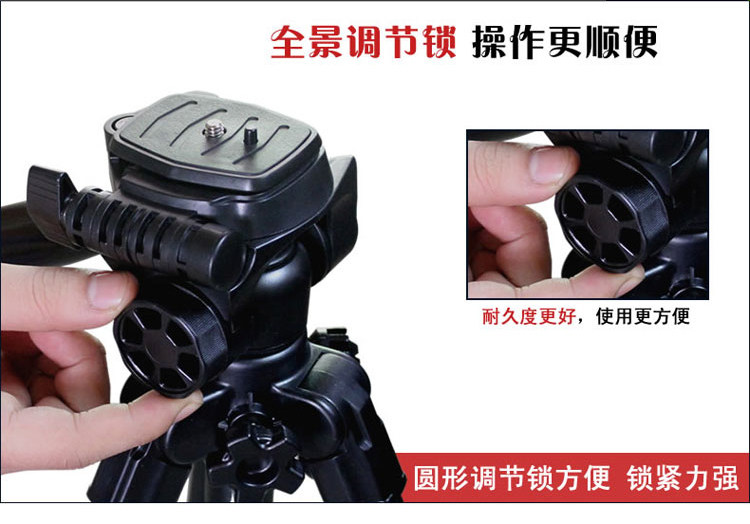 全景调节锁 操作更顺便

耐久度更好，使用更方便

圆形调节锁方便 锁紧力强