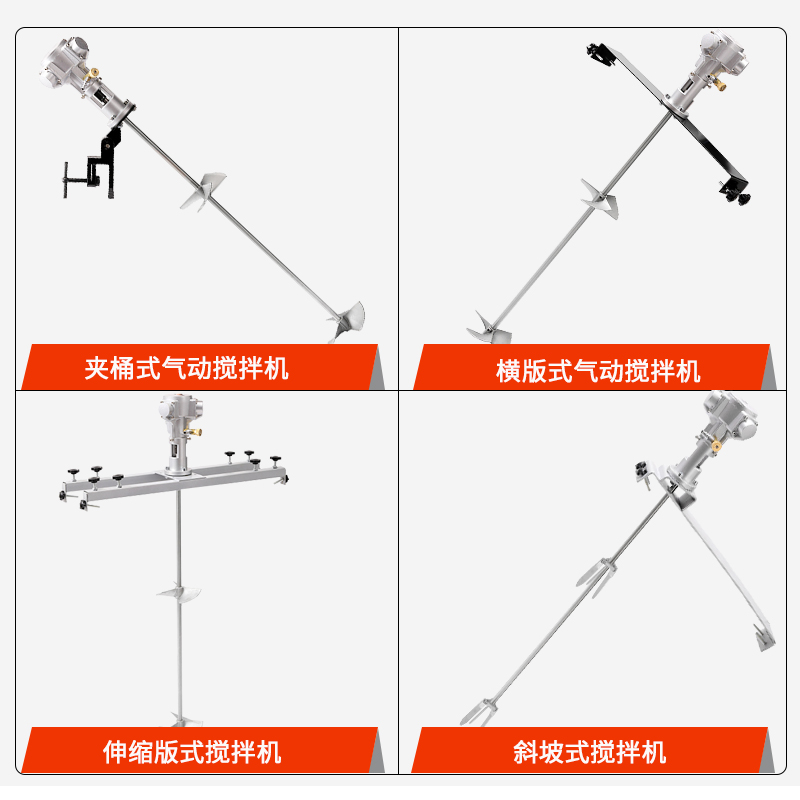 夹桶式气动搅拌机

横版式气动搅拌机

伸缩版式搅拌机

斜坡式搅拌机