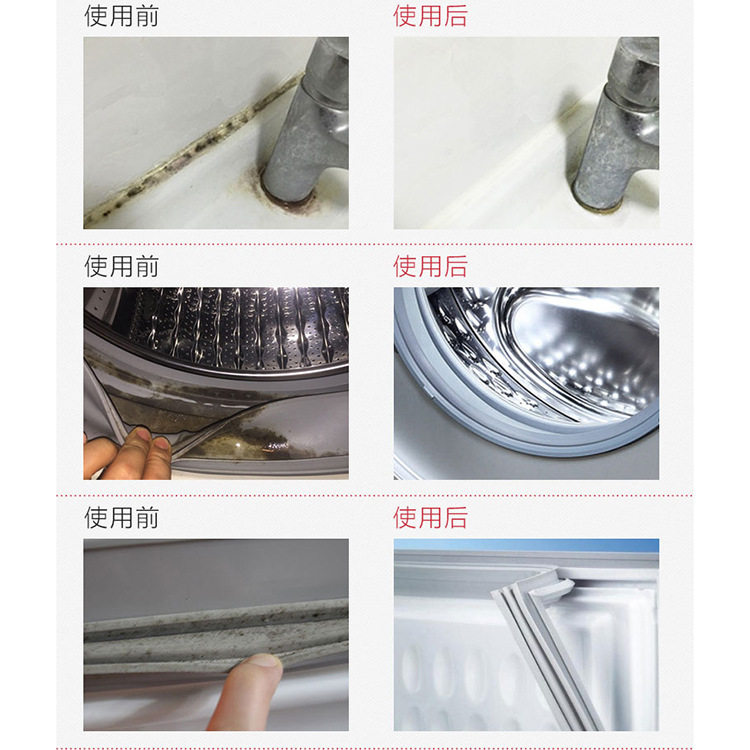 使用前

使用后

使用前

使用后

使用前

使用后