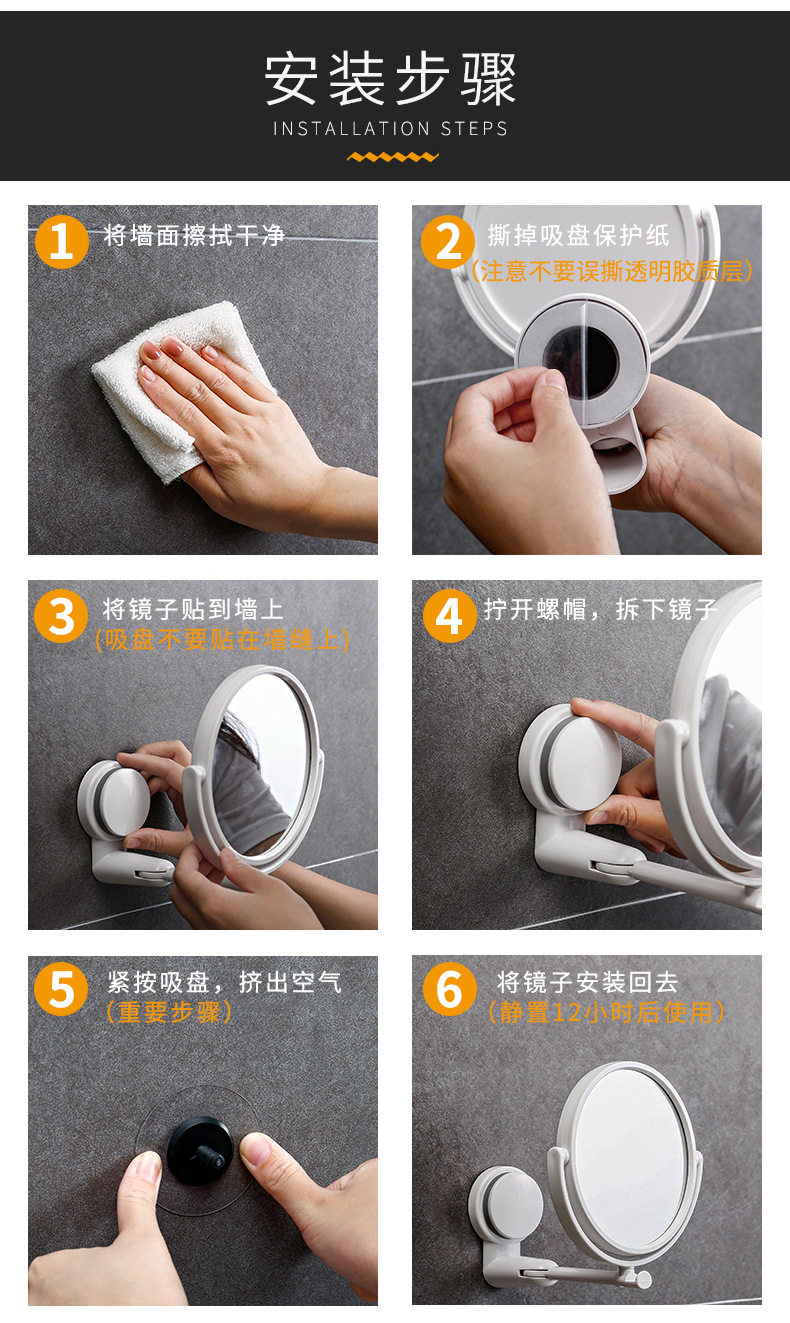 安装步骤
INSTALLATION STEPS

1 将墙面擦拭干净

2 撕掉吸盘保护纸
（注意不要误撕透明胶质层）

3 将镜子贴到墙上
（吸盘不要贴在墙缝上）

4 拧开螺帽，拆下镜子

5 紧按吸盘，挤出空气
（重要步骤）

6 将镜子安装回去
（静置12小时后使用）