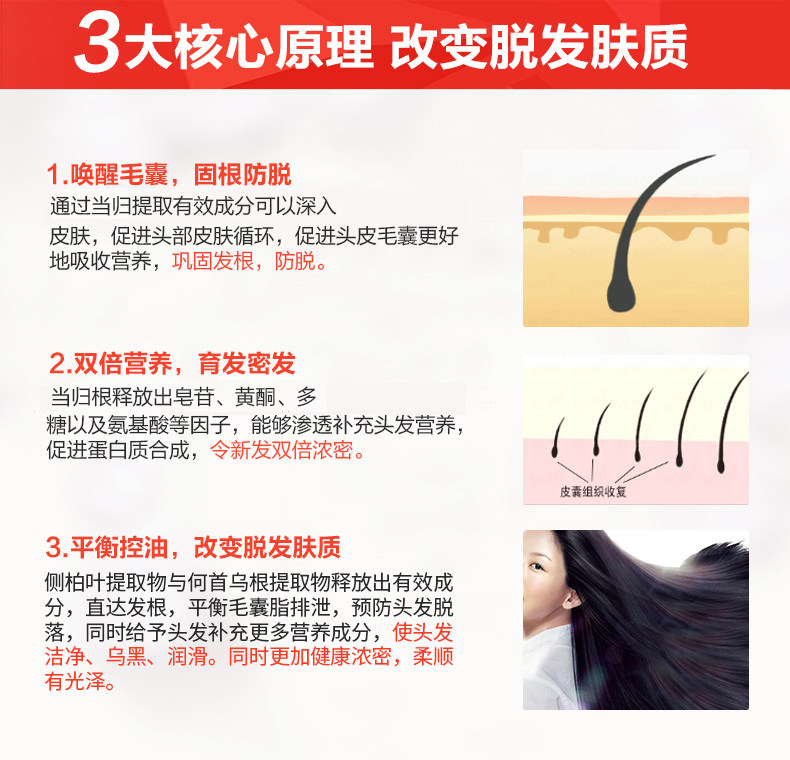 3大核心原理 改变脱发肤质

1.唤醒毛囊，固根防脱

通过当归提取有效成分可以深入皮肤，促进头部皮肤循环，促进头皮毛囊更好地吸收营养，巩固发根，防脱。

2.双倍营养，育发密发

当归根释放出皂苷、黄酮、多糖以及氨基酸等因子，能够渗透补充头发营养，促进蛋白质合成，令新发双倍浓密。

皮囊组织收复

3.平衡控油，改变脱发肤质

侧柏叶提取物与何首乌根提取物释放出有效成分，直达发根，平衡毛囊脂排泄，预防头发脱落，同时给予头发补充更多营养成分，使头发洁净、乌黑、润滑。同时更加健康浓密，柔顺有光泽。