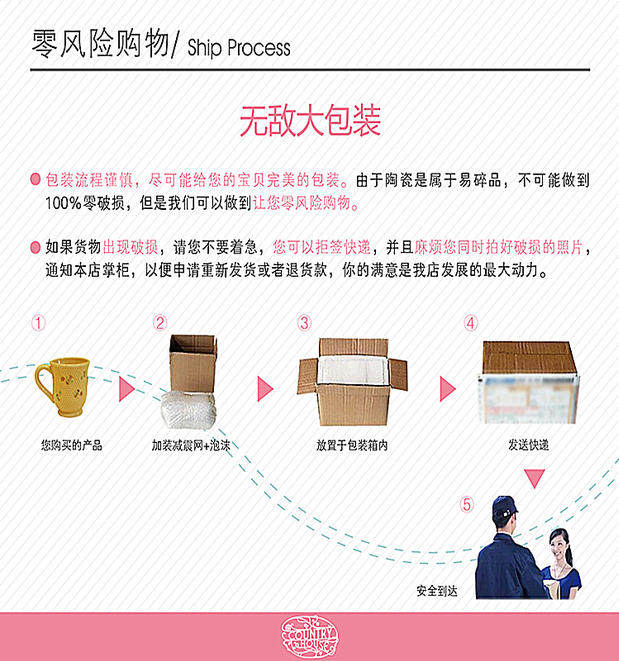 零风险购物/ Ship Process

无敌大包装

包装流程谨慎，尽可能给您的宝贝完美的包装。由于陶瓷是属于易碎品，不可能做到100%零破损，但是我们可以做到让您零风险购物。

如果货物出现破损，请您不要着急，您可以拒签快递，并且麻烦您同时拍好破损的照片，通知本店掌柜，以便申请重新发货或者退货款，你的满意是我店发展的最大动力。

①

您购买的产品

②

加装减震网+泡沫

③

放置于包装箱内

④

发送快递

⑤

安全到达

COUNTRY HOUSE