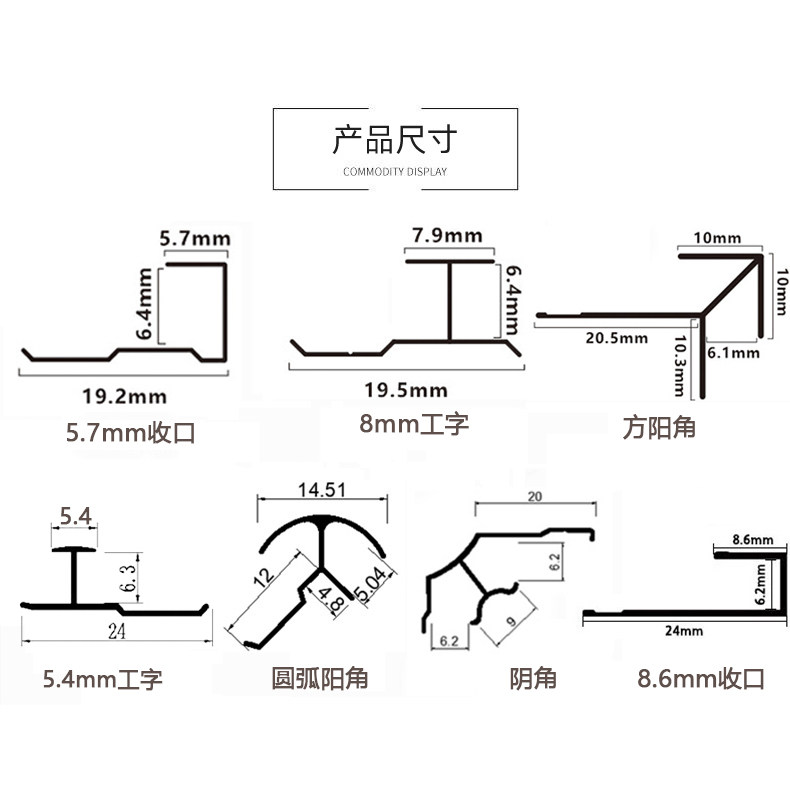 产品尺寸
COMMODITY DISPLAY

5.7mm
6.4mm
19.2mm
5.7mm收口

7.9mm
6.4mm
19.5mm
8mm工字

10mm
10mm
20.5mm
10.3mm
6.1mm
方阳角

5.4
6.3
24
5.4mm工字

14.51
12
4.8
5.04
圆弧阳角

20
6.2
9
6.2
阴角

8.6mm
6.2mm
24mm
8.6mm收口