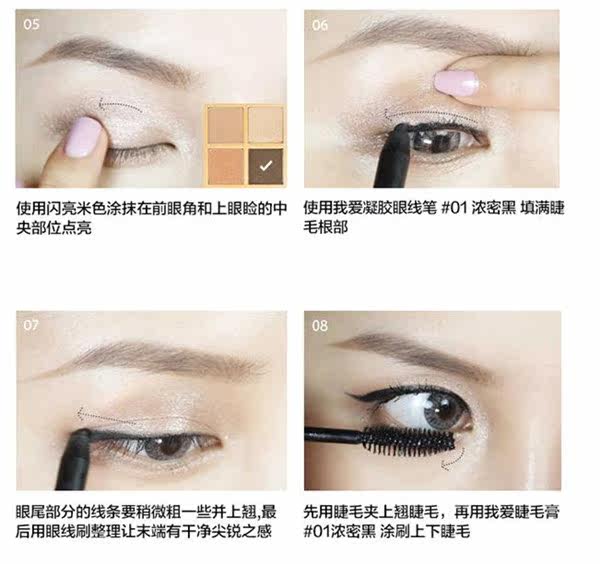 05

使用闪亮米色涂抹在前眼角和上眼睑的中央部位点亮

06

使用我爱凝胶眼线笔 #01 浓密黑 填满睫毛根部

07

眼尾部分的线条要稍微粗一些并上翘,最后用眼线刷整理让末端有干净尖锐之感

08

先用睫毛夹上翘睫毛，再用我爱睫毛膏 #01浓密黑 涂刷上下睫毛