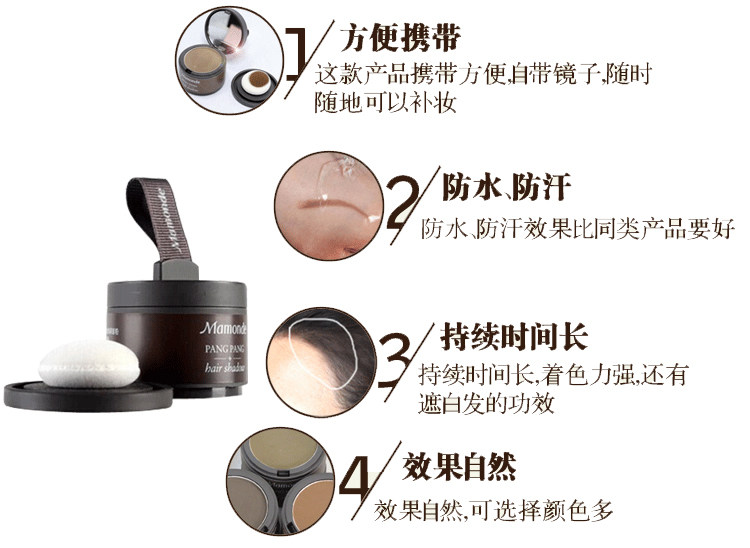 1 方便携带
这款产品携带方便,自带镜子,随时随地可以补妆

2 防水、防汗
防水、防汗效果比同类产品要好

3 持续时间长
持续时间长,着色力强,还有遮白发的功效

4 效果自然
效果自然,可选择颜色多

Mamonde
Mamonde
PANG PANG
hair shadow