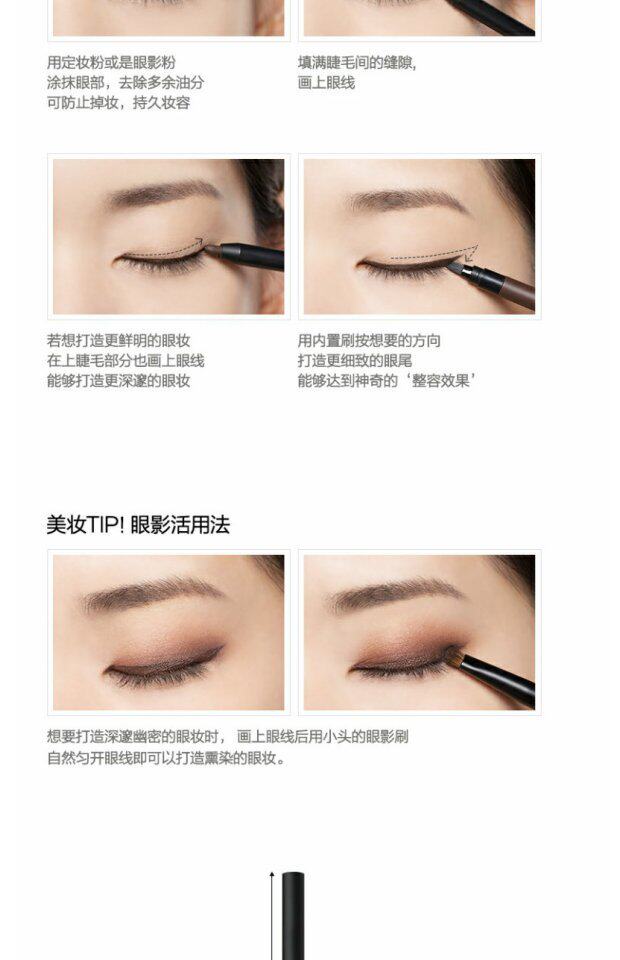 用定妆粉或是眼影粉
涂抹眼部，去除多余油分
可防止掉妆，持久妆容

填满睫毛间的缝隙，
画上眼线

若想打造更鲜明的眼妆
在上睫毛部分也画上眼线
能够打造更深邃的眼妆

用内置刷按想要的方向
打造更细致的眼尾
能够达到神奇的‘整容效果’

美妆TIP! 眼影活用法

想要打造深邃幽密的眼妆时， 画上眼线后用小头的眼影刷
自然匀开眼线即可以打造熏染的眼妆。