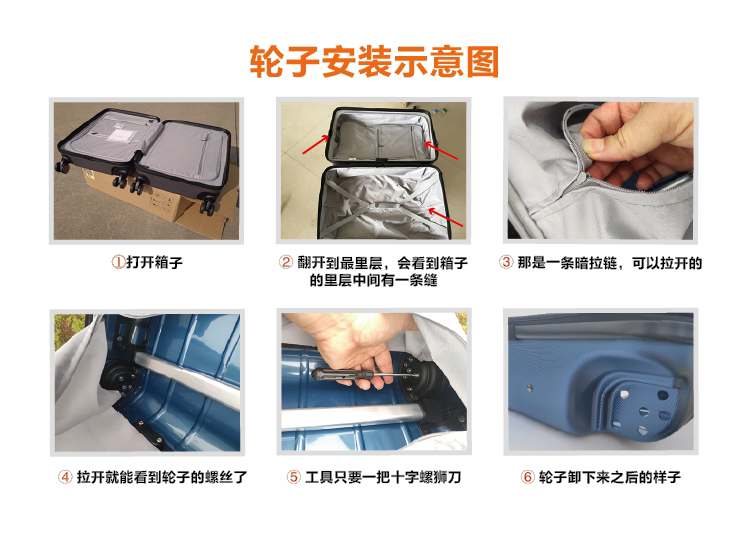 轮子安装示意图

①打开箱子

② 翻开到最里层，会看到箱子的里层中间有一条缝

③ 那是一条暗拉链，可以拉开的

④ 拉开就能看到轮子的螺丝了

⑤ 工具只要一把十字螺狮刀

⑥ 轮子卸下来之后的样子