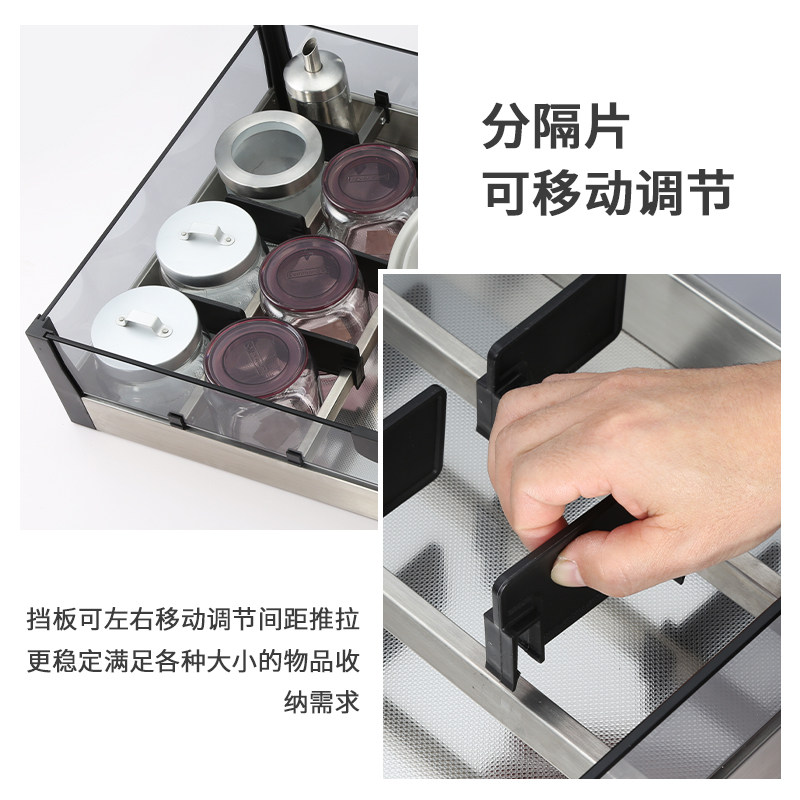 分隔片
可移动调节

挡板可左右移动调节间距推拉更稳定满足各种大小的物品收纳需求