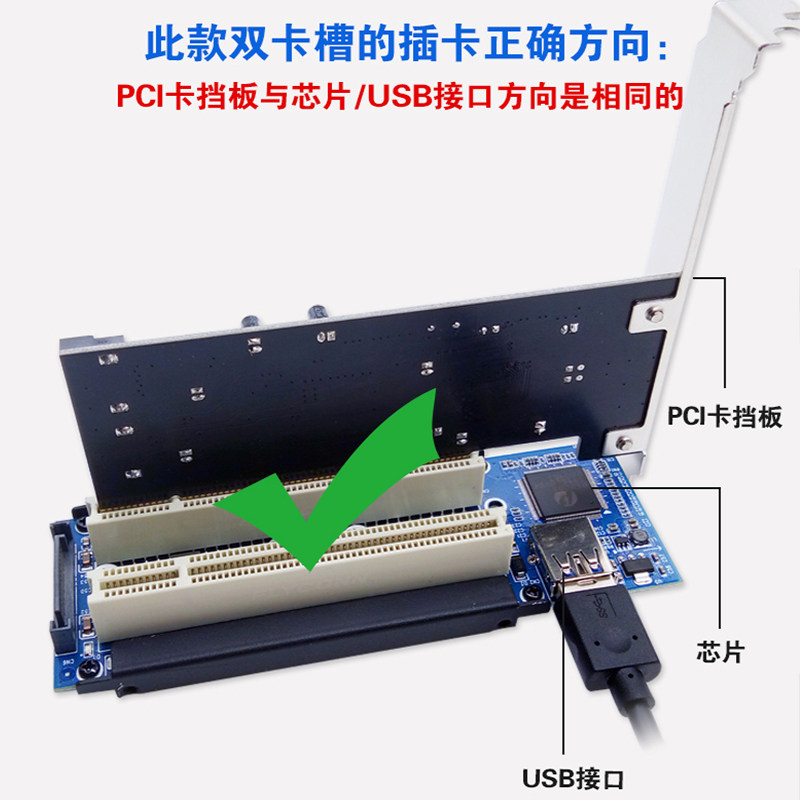 此款双卡槽的插卡正确方向:
PCI卡挡板与芯片/USB接口方向是相同的

PCI卡挡板

芯片

USB接口