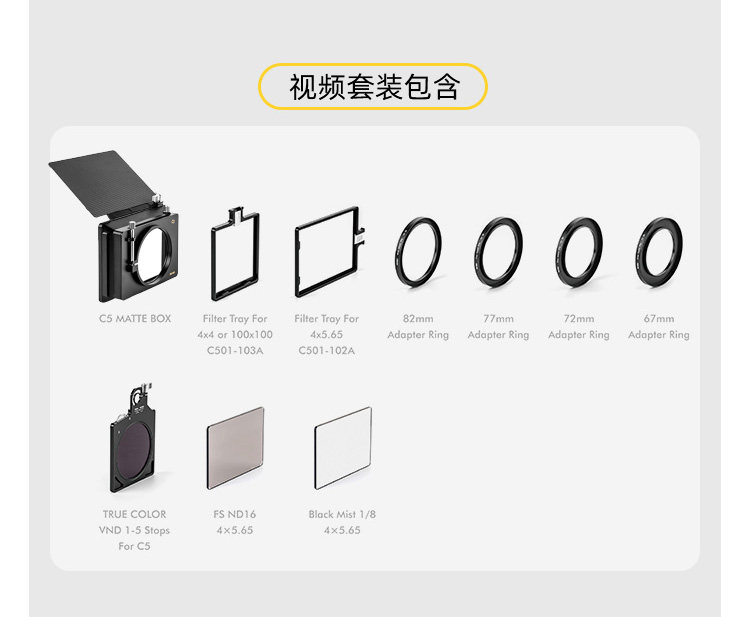 视频套装包含

C5 MATTE BOX

Filter Tray For 4x4 or 100x100 C501-103A

Filter Tray For 4x5.65 C501-102A

82mm Adapter Ring

77mm Adapter Ring

72mm Adapter Ring

67mm Adapter Ring

TRUE COLOR VND 1-5 Stops For C5

FS ND16 4×5.65

Black Mist 1/8 4×5.65