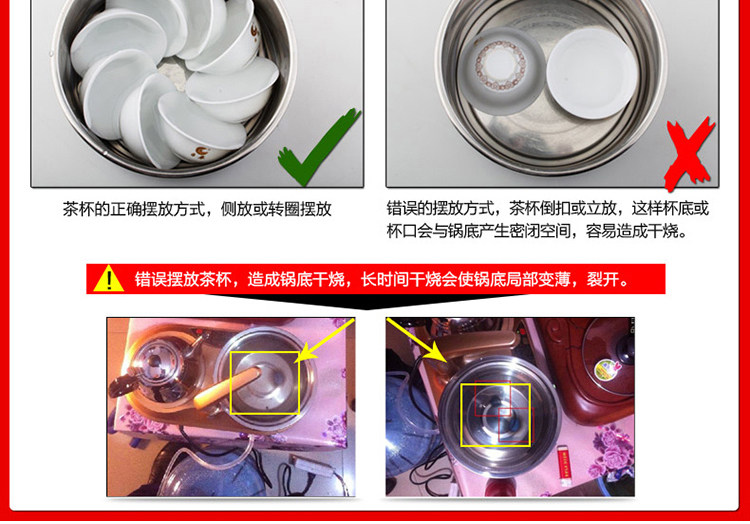 茶杯的正确摆放方式，侧放或转圈摆放

错误的摆放方式，茶杯倒扣或立放，这样杯底或杯口会与锅底产生密闭空间，容易造成干烧。

错误摆放茶杯，造成锅底干烧，长时间干烧会使锅底局部变薄，裂开。