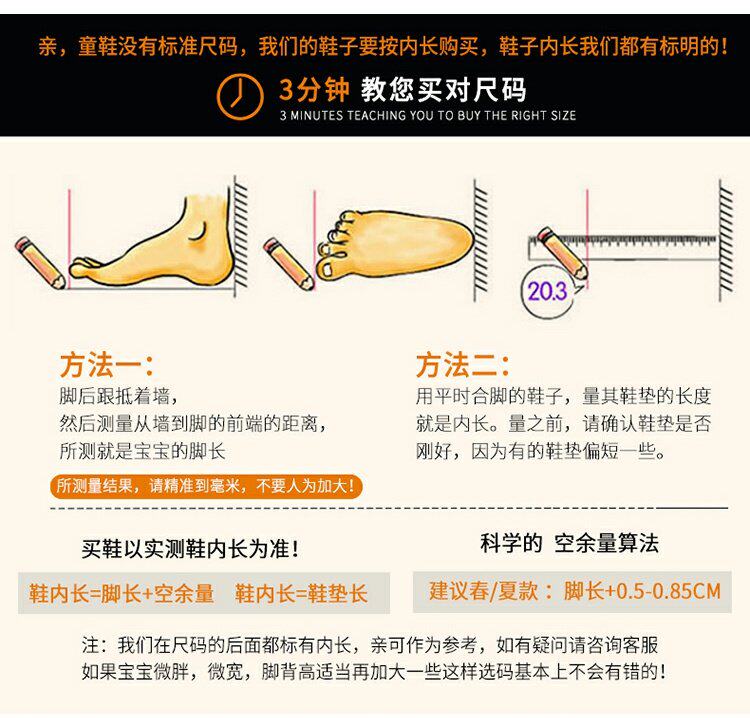 亲，童鞋没有标准尺码，我们的鞋子要按内长购买，鞋子内长我们都有标明的！

3分钟 教您买对尺码
3 MINUTES TEACHING YOU TO BUY THE RIGHT SIZE

20.3

方法一：
脚后跟抵着墙，
然后测量从墙到脚的前端的距离，
所测就是宝宝的脚长

所测量结果，请精准到毫米，不要人为加大！

方法二：
用平时合脚的鞋子，量其鞋垫的长度就是内长。量之前，请确认鞋垫是否刚好，因为有的鞋垫偏短一些。

买鞋以实测鞋内长为准！

鞋内长=脚长+空余量　鞋内长=鞋垫长

科学的 空余量算法

建议春/夏款：脚长+0.5-0.85CM

注：我们在尺码的后面都标有内长，亲可作为参考，如有疑问请咨询客服
如果宝宝微胖，微宽，脚背高适当再加大一些这样选码基本上不会有错的！