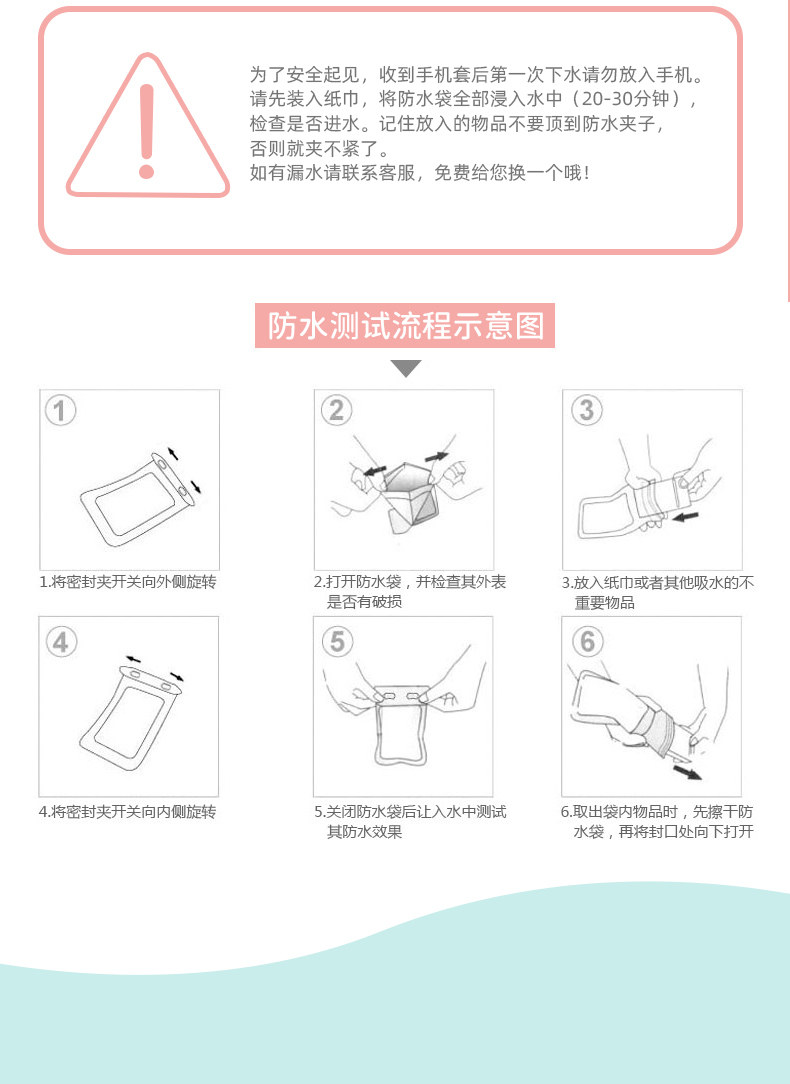 为了安全起见，收到手机套后第一次下水请勿放入手机。请先装入纸巾，将防水袋全部浸入水中（20-30分钟），检查是否进水。记住放入的物品不要顶到防水夹子，否则就夹不紧了。
如有漏水请联系客服，免费给您换一个哦！

防水测试流程示意图

1

1.将密封夹开关向外侧旋转

2

2.打开防水袋，并检查其外表是否有破损

3

3.放入纸巾或者其他吸水的不重要物品

4

4.将密封夹开关向内侧旋转

5

5.关闭防水袋后让入水中测试其防水效果

6

6.取出袋内物品时，先擦干防水袋，再将封口处向下打开