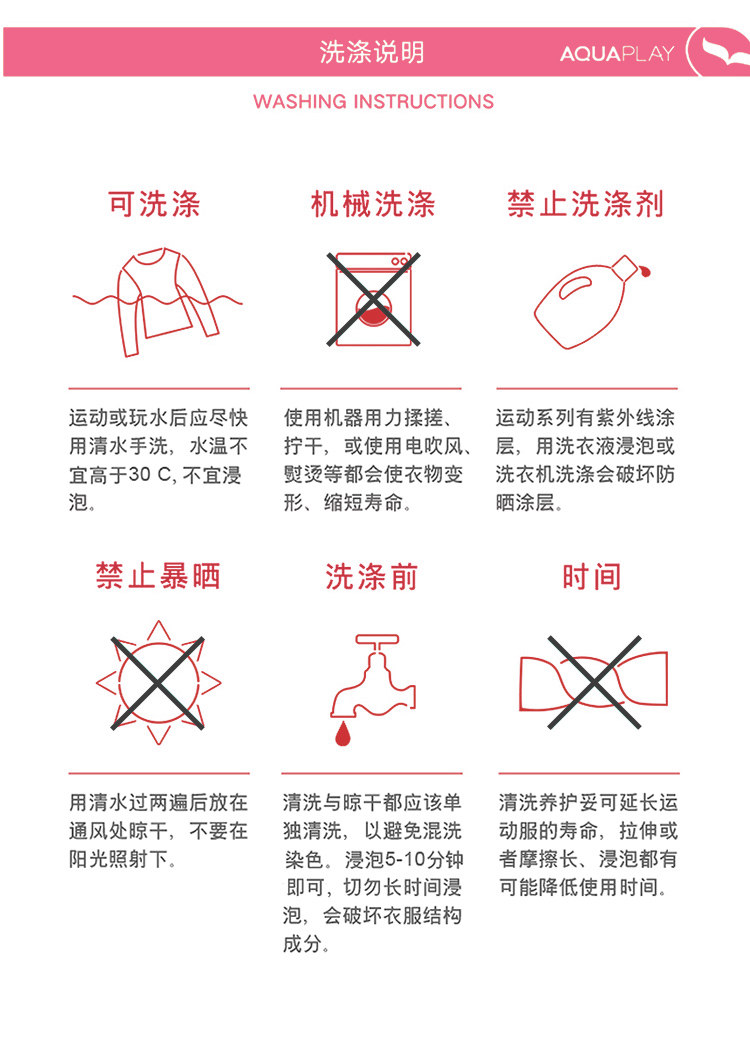 洗涤说明

AQUAPLAY

WASHING INSTRUCTIONS

可洗涤

运动或玩水后应尽快用清水手洗，水温不宜高于30 C, 不宜浸泡。

机械洗涤

使用机器用力揉搓、拧干，或使用电吹风、熨烫等都会使衣物变形、缩短寿命。

禁止洗涤剂

运动系列有紫外线涂层，用洗衣液浸泡或洗衣机洗涤会破坏防晒涂层。

禁止暴晒

用清水过两遍后放在通风处晾干，不要在阳光照射下。

洗涤前

清洗与晾干都应该单独清洗，以避免混洗染色。浸泡5-10分钟即可，切勿长时间浸泡，会破坏衣服结构成分。

时间

清洗养护妥可延长运动服的寿命，拉伸或者摩擦长、浸泡都有可能降低使用时间。