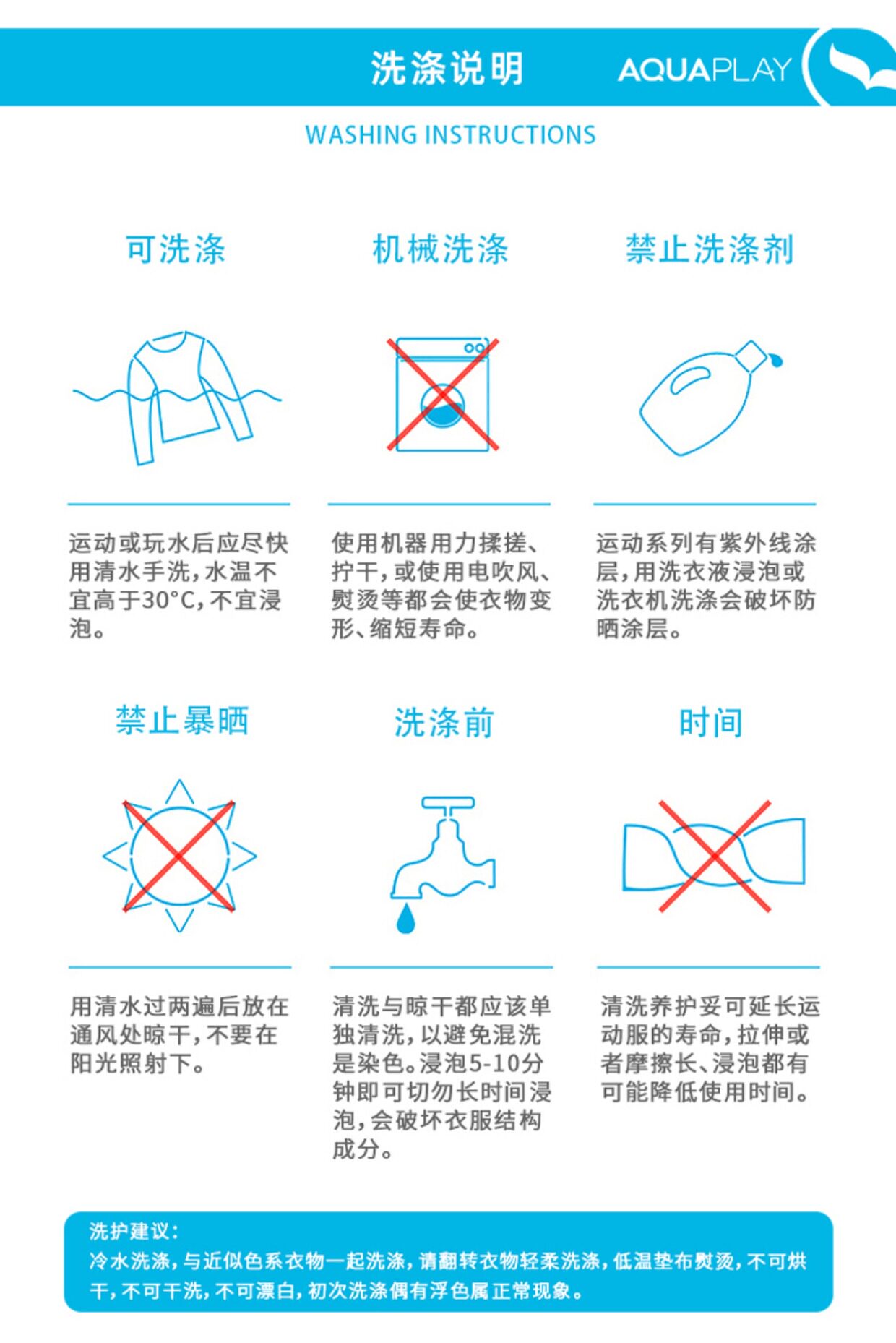 洗涤说明

AQUAPLAY

WASHING INSTRUCTIONS

可洗涤

运动或玩水后应尽快用清水手洗，水温不宜高于30°C，不宜浸泡。

机械洗涤

使用机器用力揉搓、拧干，或使用电吹风、熨烫等都会使衣物变形、缩短寿命。

禁止洗涤剂

运动系列有紫外线涂层，用洗衣液浸泡或洗衣机洗涤会破坏防晒涂层。

禁止暴晒

用清水过两遍后放在通风处晾干，不要在阳光照射下。

洗涤前

清洗与晾干都应该单独清洗，以避免混洗是染色。浸泡5-10分钟即可切勿长时间浸泡，会破坏衣服结构成分。

时间

清洗养护妥可延长运动服的寿命，拉伸或者摩擦长、浸泡都有可能降低使用时间。

洗护建议：
冷水洗涤，与近似色系衣物一起洗涤，请翻转衣物轻柔洗涤，低温垫布熨烫，不可烘干，不可干洗，不可漂白，初次洗涤偶有浮色属正常现象。