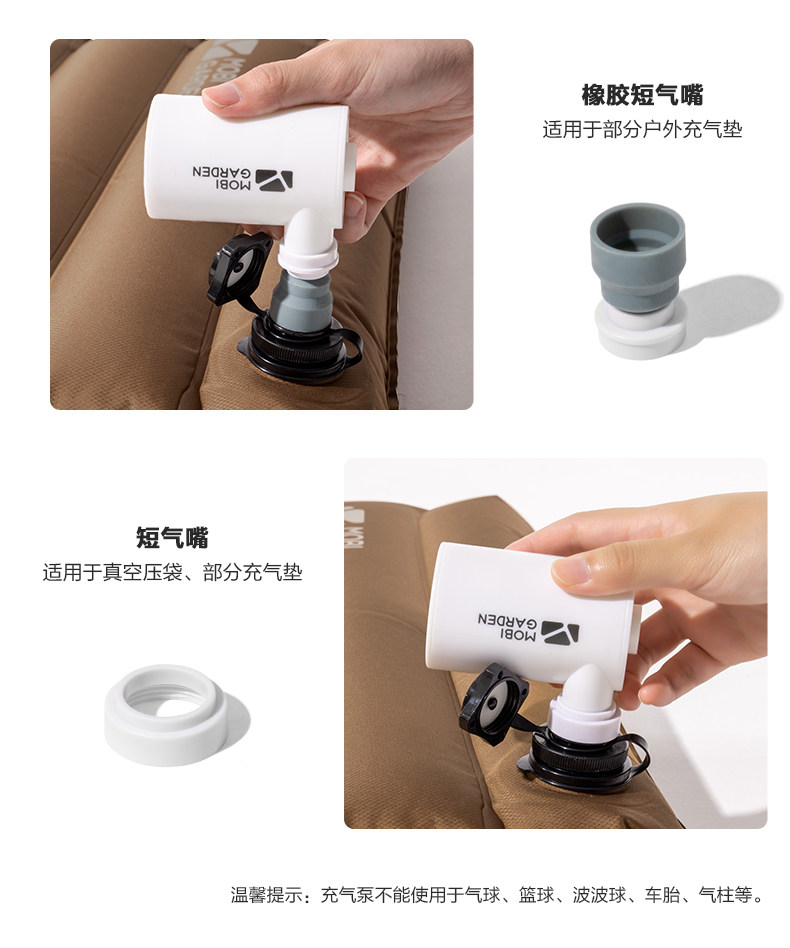 MOBI GARDEN

橡胶短气嘴
适用于部分户外充气垫

短气嘴
适用于真空压袋、部分充气垫

MOBI GARDEN

温馨提示：充气泵不能使用于气球、篮球、波波球、车胎、气柱等。