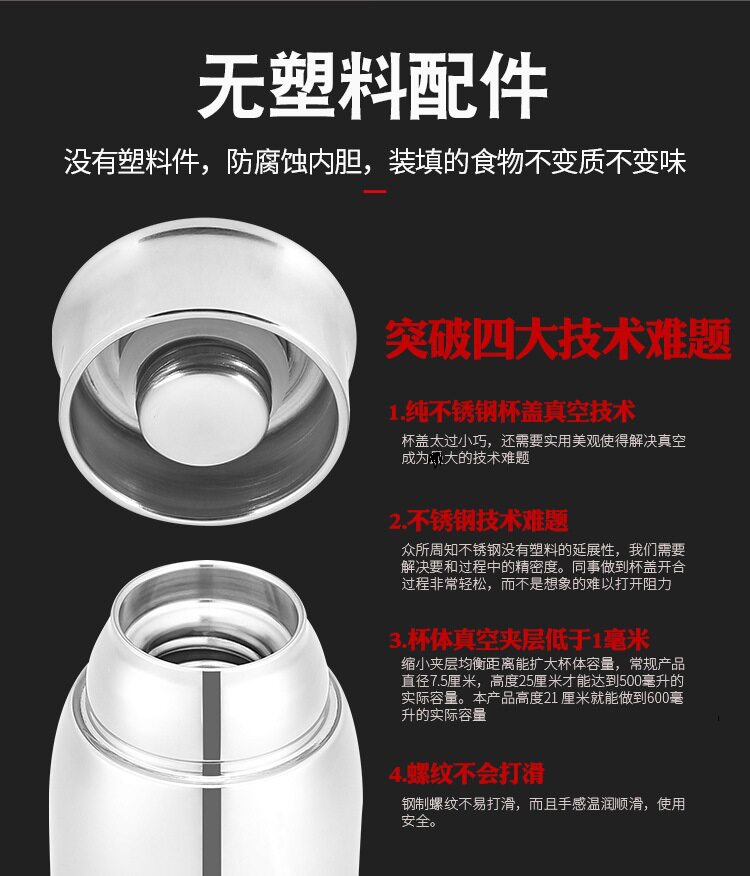 无塑料配件

没有塑料件，防腐蚀内胆，装填的食物不变质不变味

突破四大技术难题

1.纯不锈钢杯盖真空技术

杯盖太过小巧，还需要实用美观使得解决真空成为最大的技术难题

2.不锈钢技术难题

众所周知不锈钢没有塑料的延展性，我们需要解决要和过程中的精密度。同事做到杯盖开合过程非常轻松，而不是想象的难以打开阻力

3.杯体真空夹层低于1毫米

缩小夹层均衡距离能扩大杯体容量，常规产品直径7.5厘米，高度25厘米才能达到500毫升的实际容量。本产品高度21厘米就能做到600毫升的实际容量

4.螺纹不会打滑

钢制螺纹不易打滑，而且手感温润顺滑，使用安全。