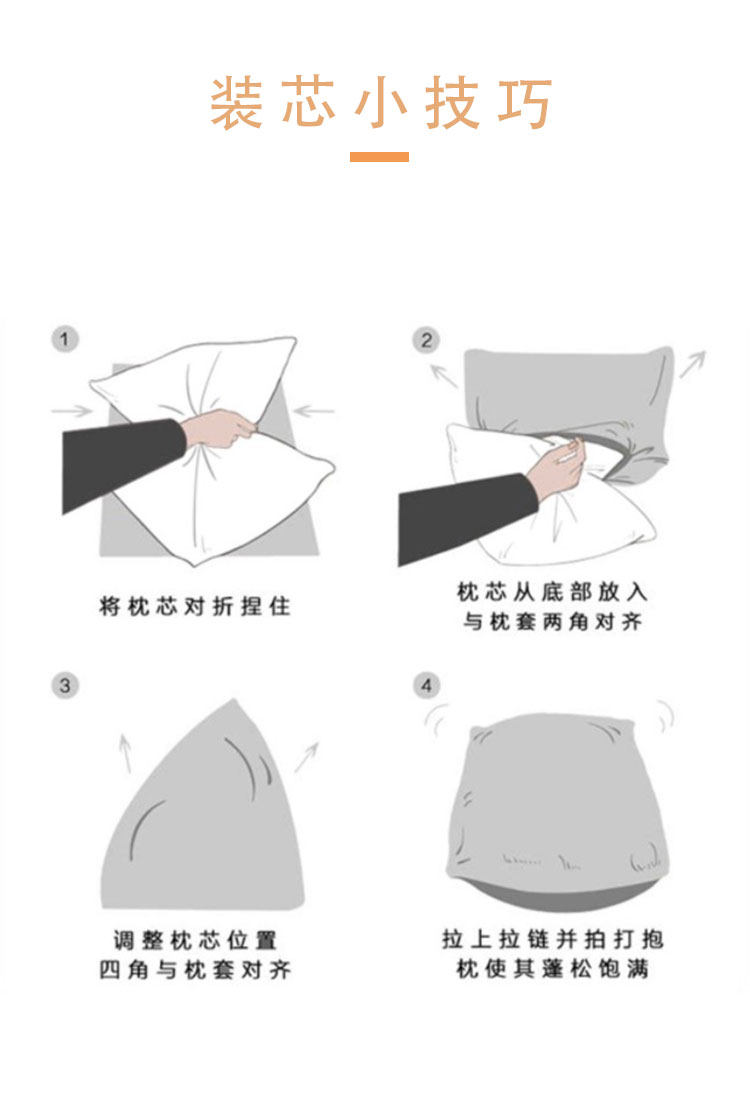 装芯小技巧

1

将枕芯对折捏住

2

枕芯从底部放入
与枕套两角对齐

3

调整枕芯位置
四角与枕套对齐

4

拉上拉链并拍打抱
枕使其蓬松饱满