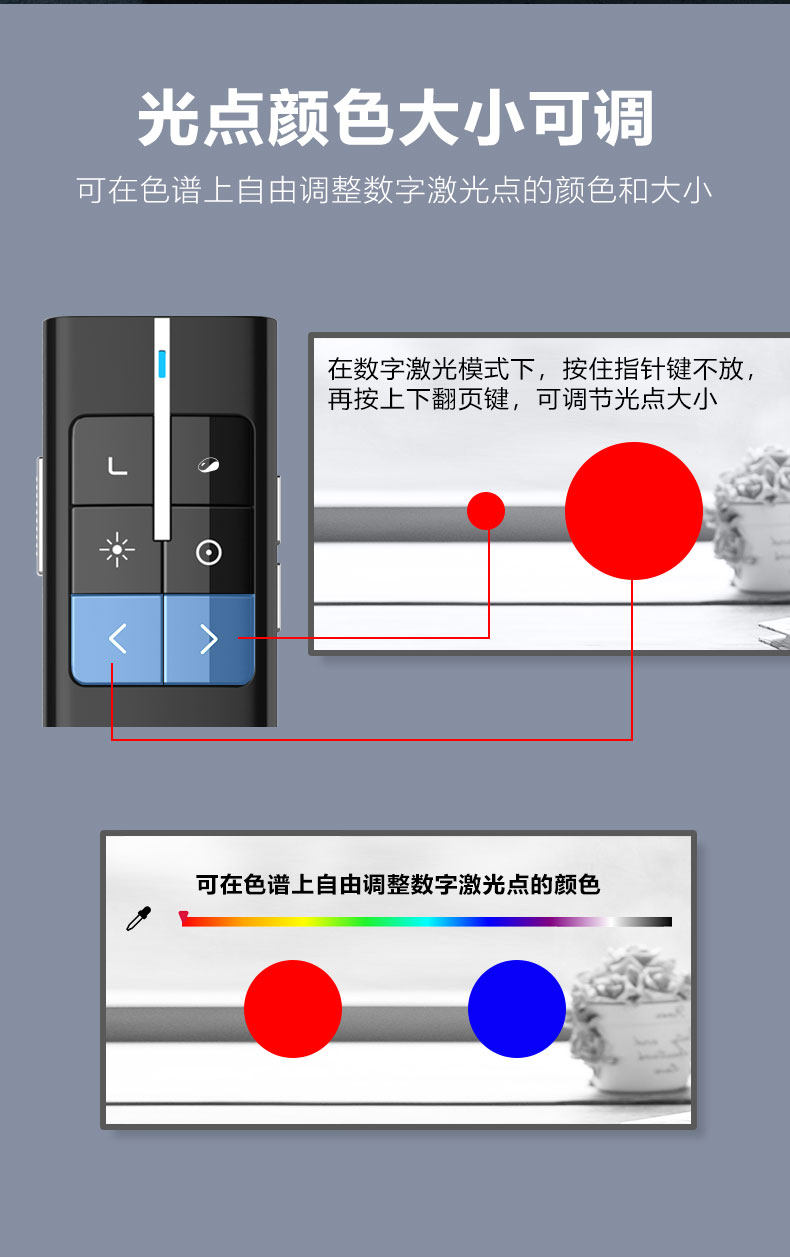 光点颜色大小可调

可在色谱上自由调整数字激光点的颜色和大小

在数字激光模式下，按住指针键不放，再按上下翻页键，可调节光点大小

可在色谱上自由调整数字激光点的颜色