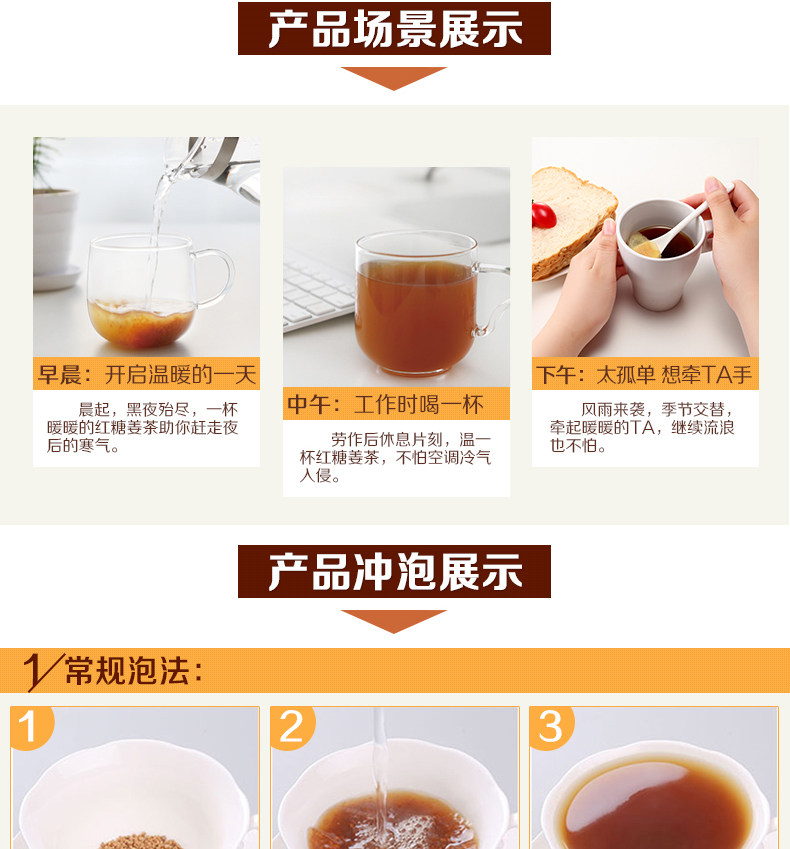 产品场景展示

早晨：开启温暖的一天

晨起，黑夜殆尽，一杯暖暖的红糖姜茶助你赶走夜后的寒气。

中午：工作时喝一杯

劳作后休息片刻，温一杯红糖姜茶，不怕空调冷气入侵。

下午：太孤单 想牵TA手

风雨来袭，季节交替，牵起暖暖的TA，继续流浪也不怕。

产品冲泡展示

1/常规泡法：

1

2

3