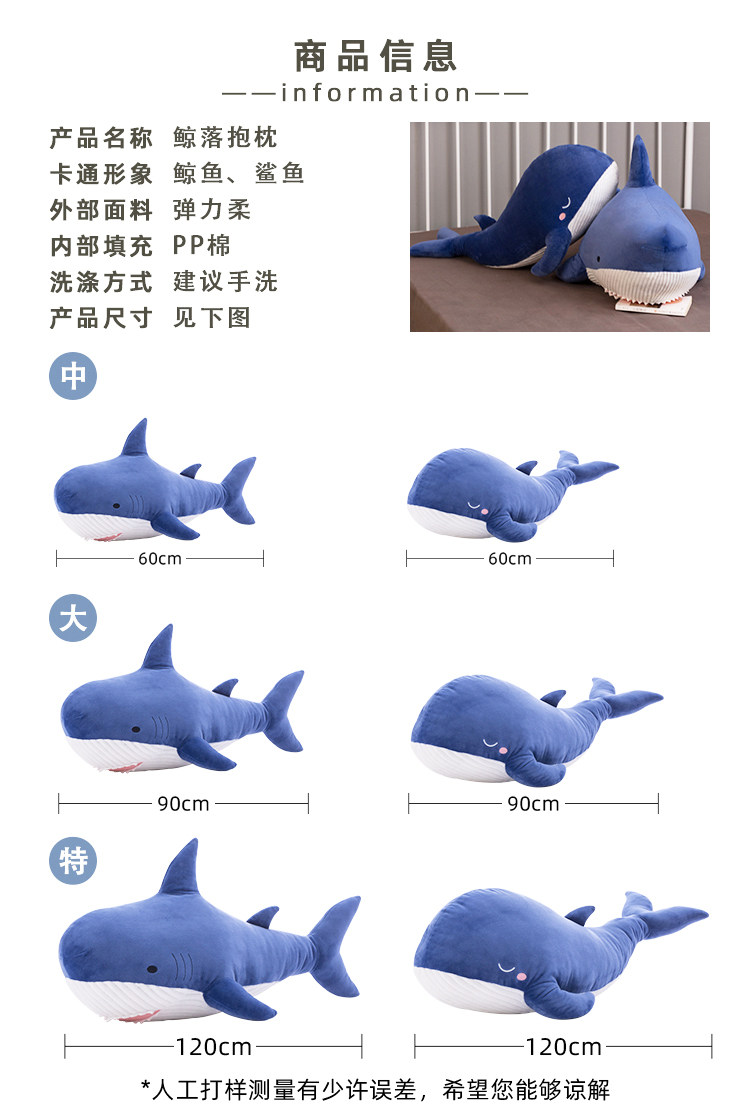 商品信息

——information——

产品名称 鲸落抱枕
卡通形象 鲸鱼、鲨鱼
外部面料 弹力柔
内部填充 PP棉
洗涤方式 建议手洗
产品尺寸 见下图

中

60cm

60cm

大

90cm

90cm

特

120cm

120cm

*人工打样测量有少许误差，希望您能够谅解