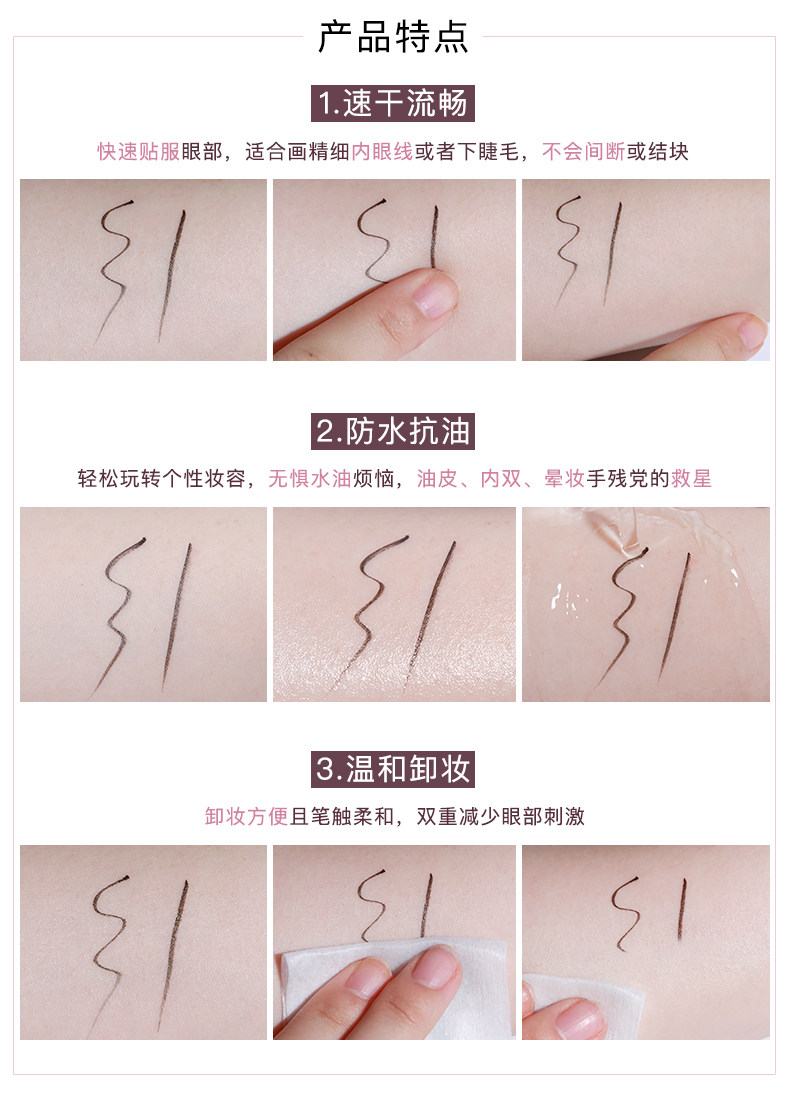 产品特点

1.速干流畅

快速贴服眼部，适合画精细内眼线或者下睫毛，不会间断或结块

2.防水抗油

轻松玩转个性妆容，无惧水油烦恼，油皮、内双、晕妆手残党的救星

3.温和卸妆

卸妆方便且笔触柔和，双重减少眼部刺激