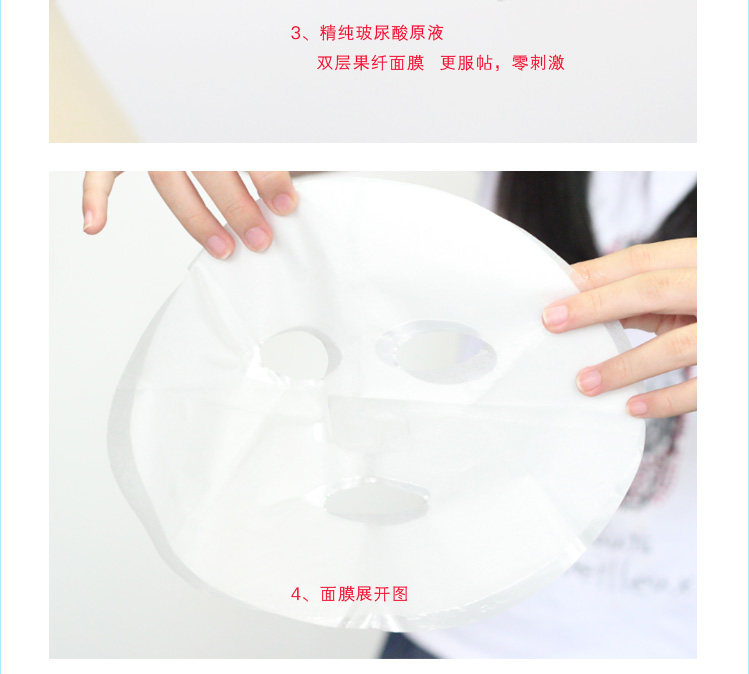 3、精纯玻尿酸原液

双层果纤面膜　更服帖，零刺激

4、面膜展开图