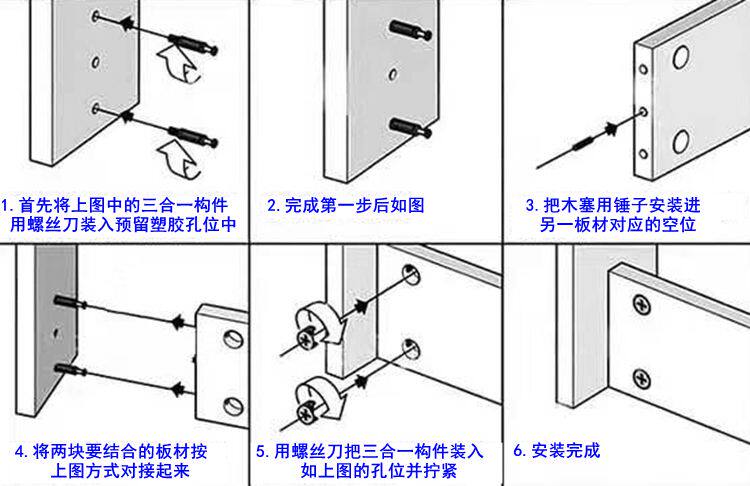 1. 首先将上图中的三合一构件用螺丝刀装入预留塑胶孔位中

2. 完成第一步后如图

3. 把木塞用锤子安装进另一板材对应的空位

4. 将两块要结合的板材按上图方式对接起来

5. 用螺丝刀把三合一构件装入如上图的孔位并拧紧

6. 安装完成