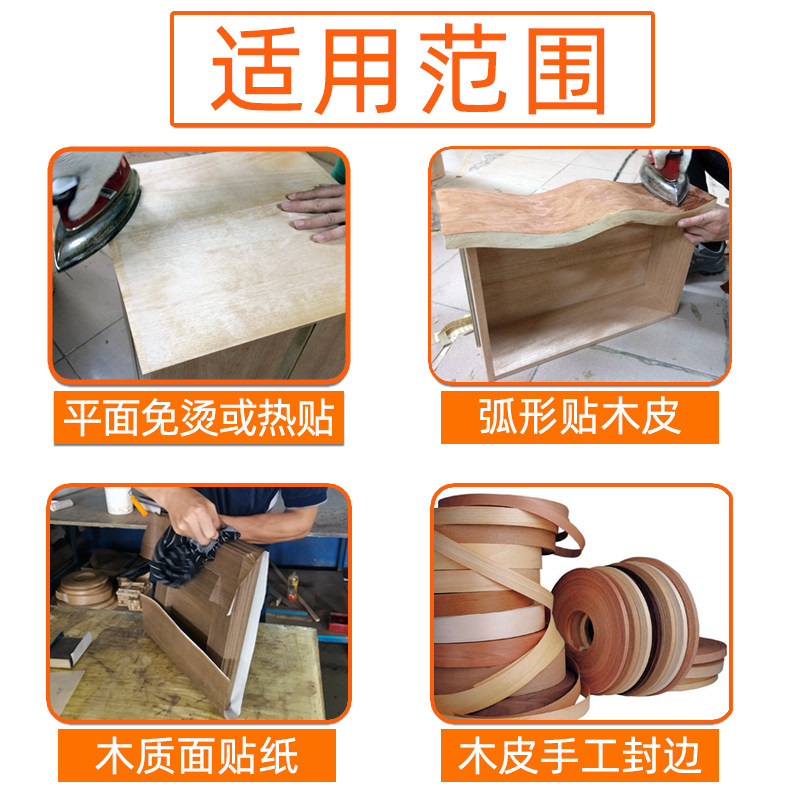 适用范围

平面免烫或热贴

弧形贴木皮

木质面贴纸

木皮手工封边