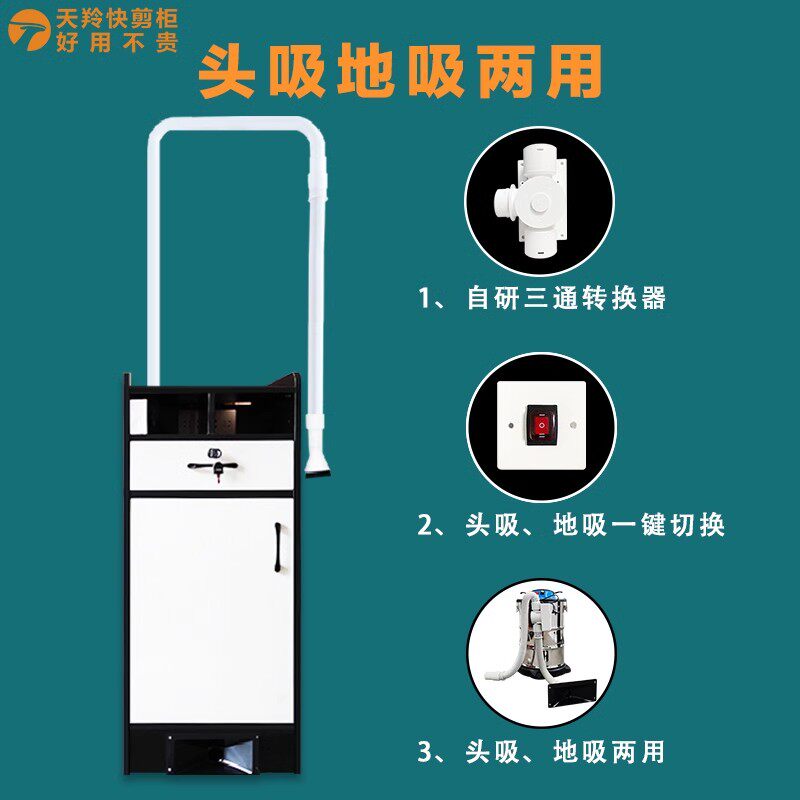 天羚快剪柜
好用不贵

头吸地吸两用

1、自研三通转换器

2、头吸、地吸一键切换

3、头吸、地吸两用