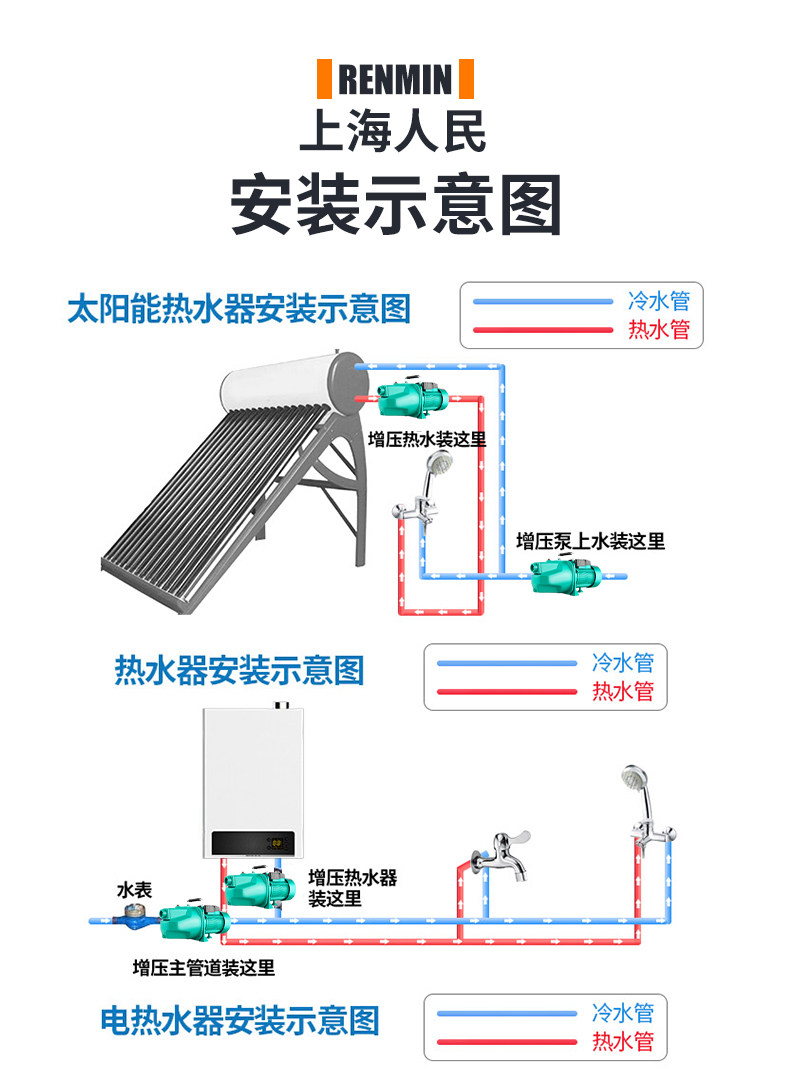 RENMIN
上海人民
安装示意图

太阳能热水器安装示意图

冷水管
热水管

增压热水装这里

增压泵上水装这里

热水器安装示意图

冷水管
热水管

水表

增压热水器装这里

增压主管道装这里

电热水器安装示意图

冷水管
热水管