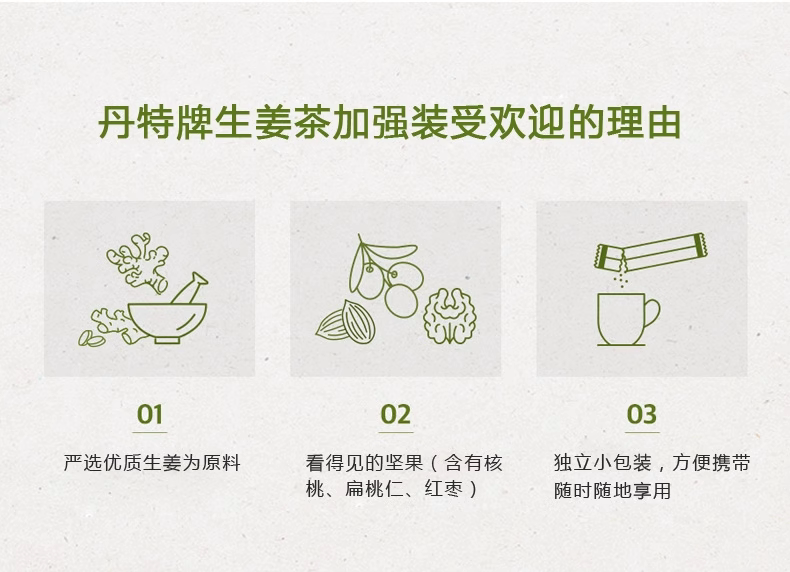 丹特牌生姜茶加强装受欢迎的理由

01

严选优质生姜为原料

02

看得见的坚果（含有核桃、扁桃仁、红枣）

03

独立小包装，方便携带随时随地享用