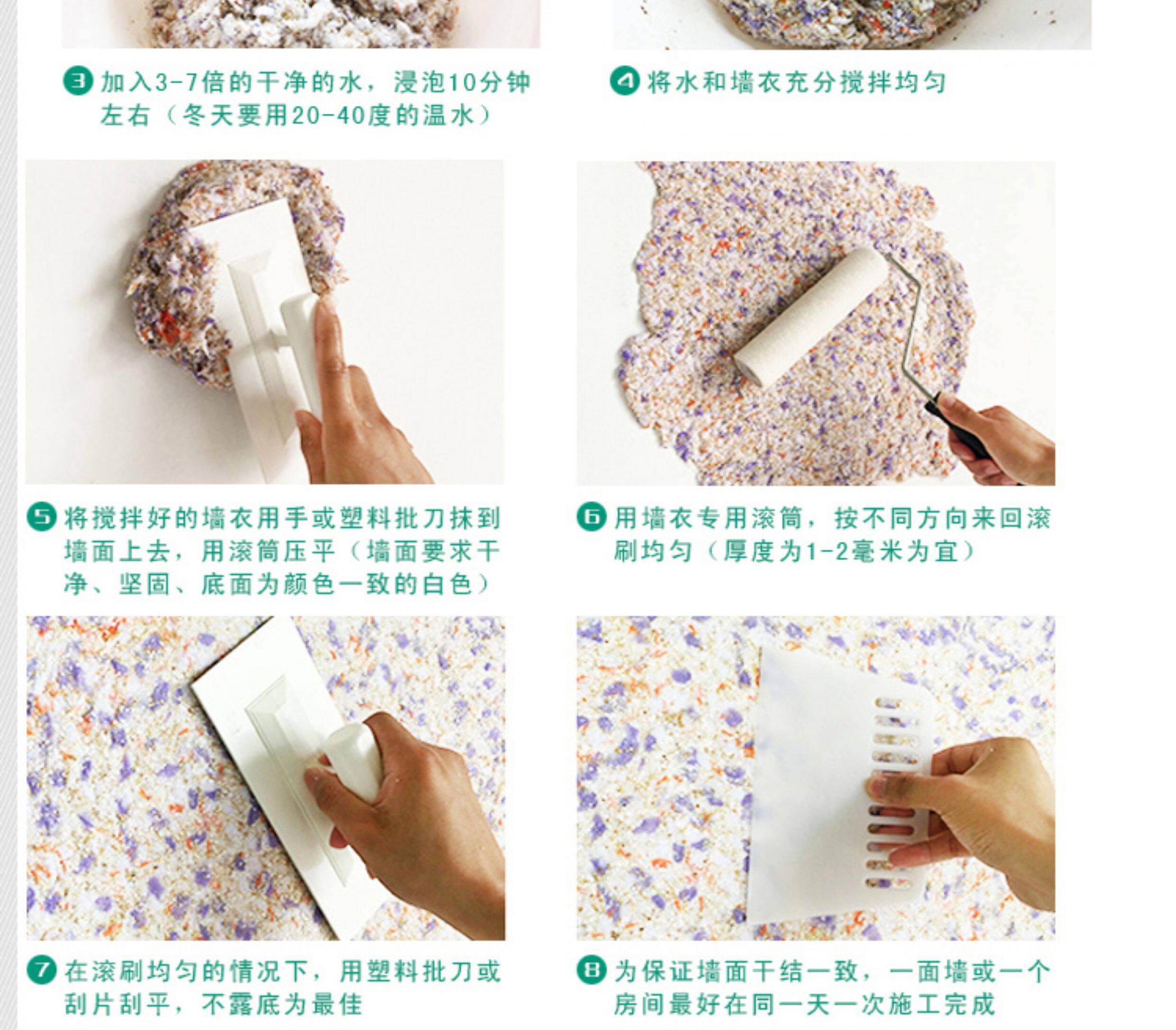 3 加入3-7倍的干净的水，浸泡10分钟左右（冬天要用20-40度的温水）

4 将水和墙衣充分搅拌均匀

5 将搅拌好的墙衣用手或塑料批刀抹到墙面上去，用滚筒压平（墙面要求干净、坚固、底面为颜色一致的白色）

6 用墙衣专用滚筒，按不同方向来回滚刷均匀（厚度为1-2毫米为宜）

7 在滚刷均匀的情况下，用塑料批刀或刮片刮平，不露底为最佳

8 为保证墙面干结一致，一面墙或一个房间最好在同一天一次施工完成