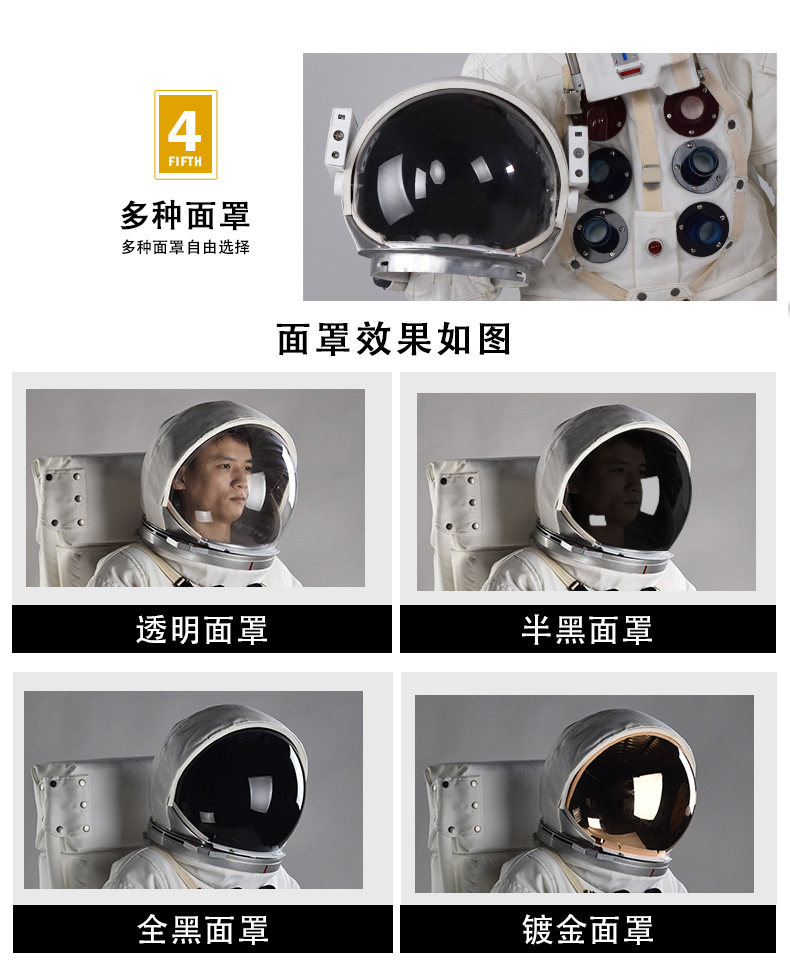 4
FIFTH
多种面罩
多种面罩自由选择

面罩效果如图

透明面罩

半黑面罩

全黑面罩

镀金面罩