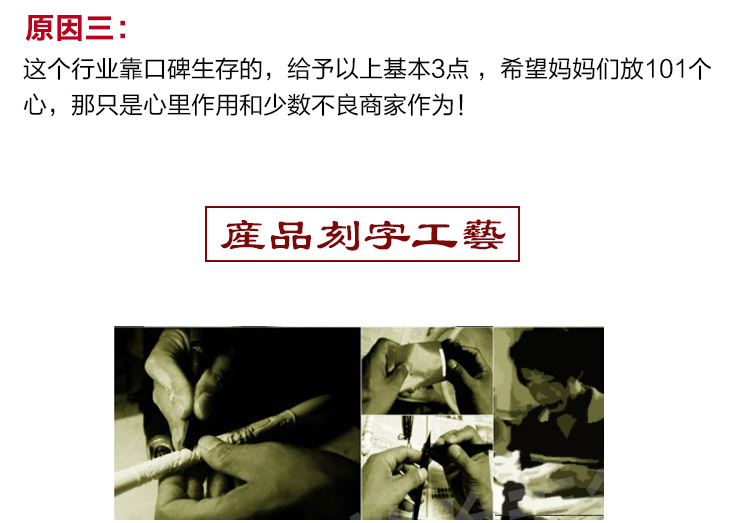 原因三：

这个行业靠口碑生存的，给予以上基本3点，希望妈妈们放101个心，那只是心里作用和少数不良商家作为！

産品刻字工藝