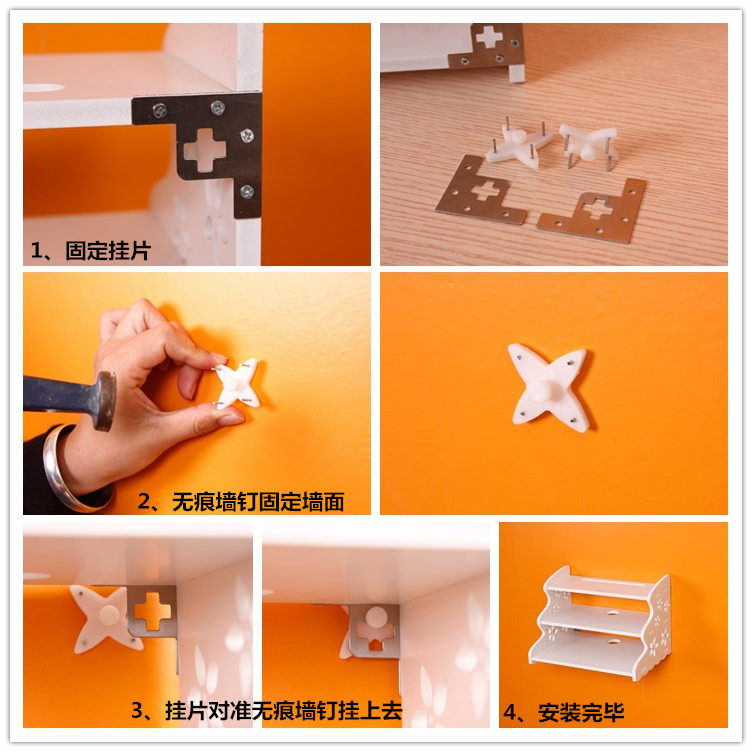 1、固定挂片

2、无痕墙钉固定墙面

3、挂片对准无痕墙钉挂上去

4、安装完毕