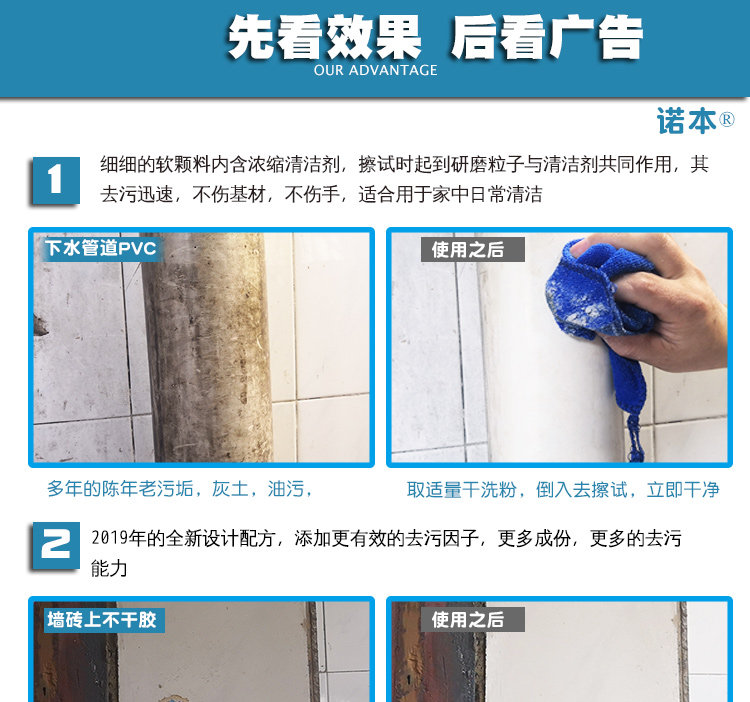 先看效果 后看广告
OUR ADVANTAGE

诺本®

1
细细的软颗料内含浓缩清洁剂，擦试时起到研磨粒子与清洁剂共同作用，其去污迅速，不伤基材，不伤手，适合用于家中日常清洁

下水管道PVC

使用之后

多年的陈年老污垢，灰土，油污，

取适量干洗粉，倒入去擦试，立即干净

2
2019年的全新设计配方，添加更有效的去污因子，更多成份，更多的去污能力

墙砖上不干胶

使用之后