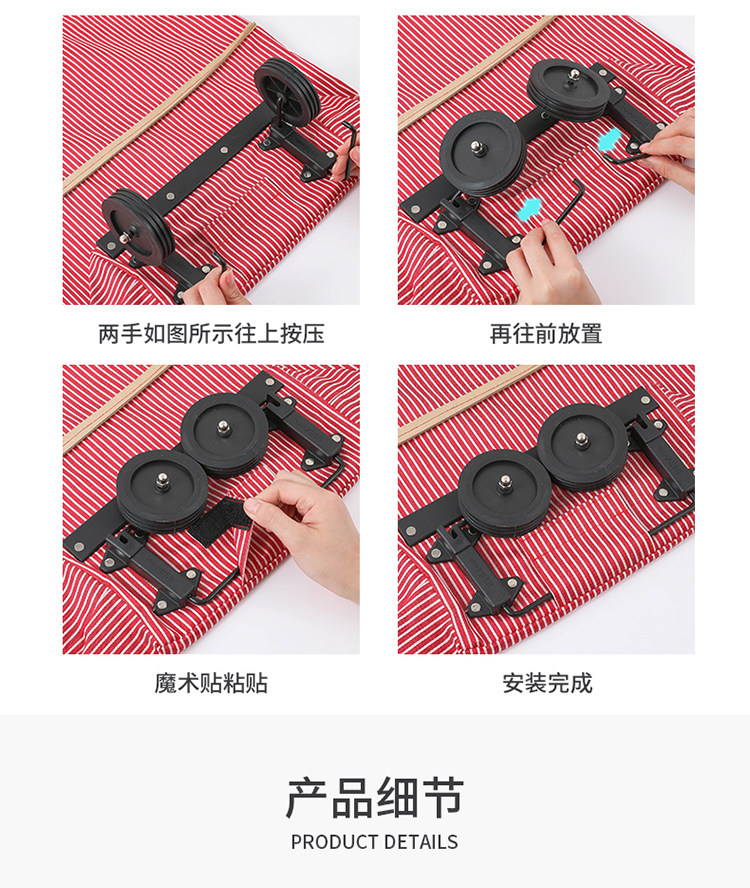 两手如图所示往上按压

再往前放置

魔术贴粘贴

安装完成

产品细节

PRODUCT DETAILS