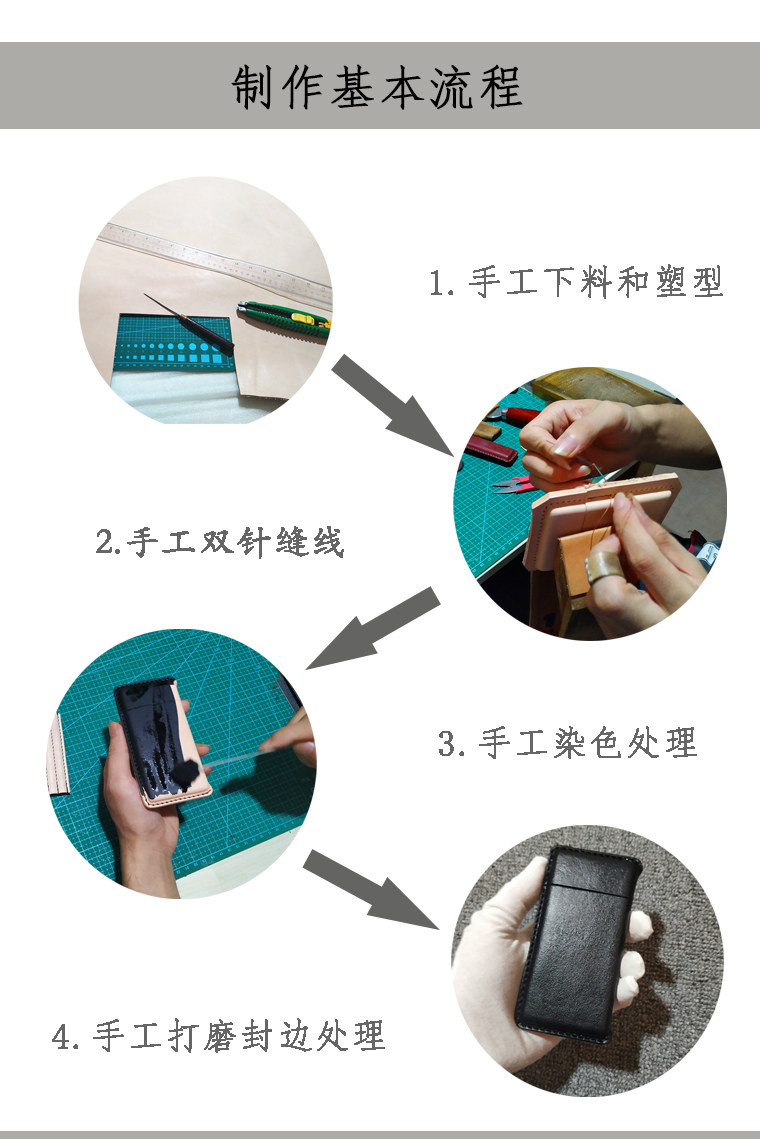 制作基本流程

1. 手工下料和塑型

2.手工双针缝线

3. 手工染色处理

4. 手工打磨封边处理