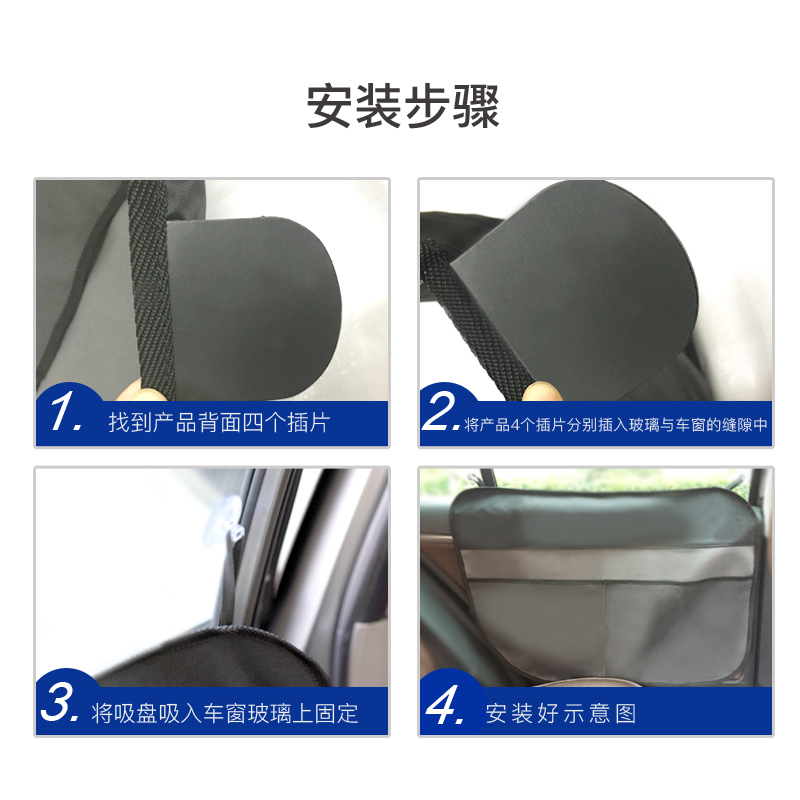 安装步骤

1. 找到产品背面四个插片

2. 将产品4个插片分别插入玻璃与车窗的缝隙中

3. 将吸盘吸入车窗玻璃上固定

4. 安装好示意图