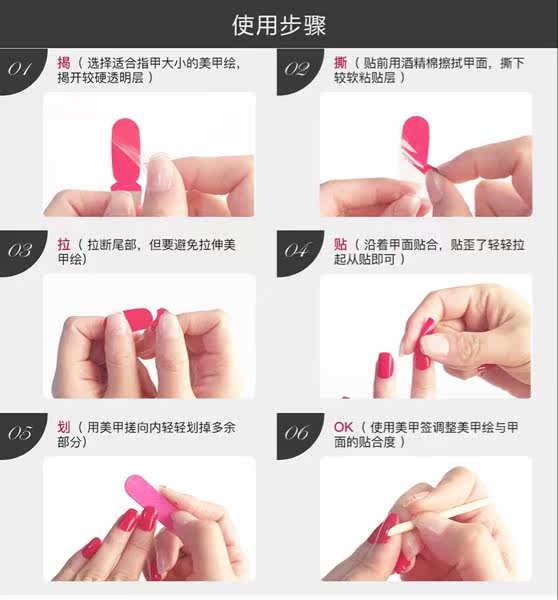 使用步骤

01 揭（选择适合指甲大小的美甲绘，揭开较硬透明层）

02 撕（贴前用酒精棉擦拭甲面，撕下较软粘贴层）

03 拉（拉断尾部，但要避免拉伸美甲绘）

04 贴（沿着甲面贴合，贴歪了轻轻拉起从贴即可）

05 划（用美甲搓向内轻轻划掉多余部分）

06 OK（使用美甲签调整美甲绘与甲面的贴合度）