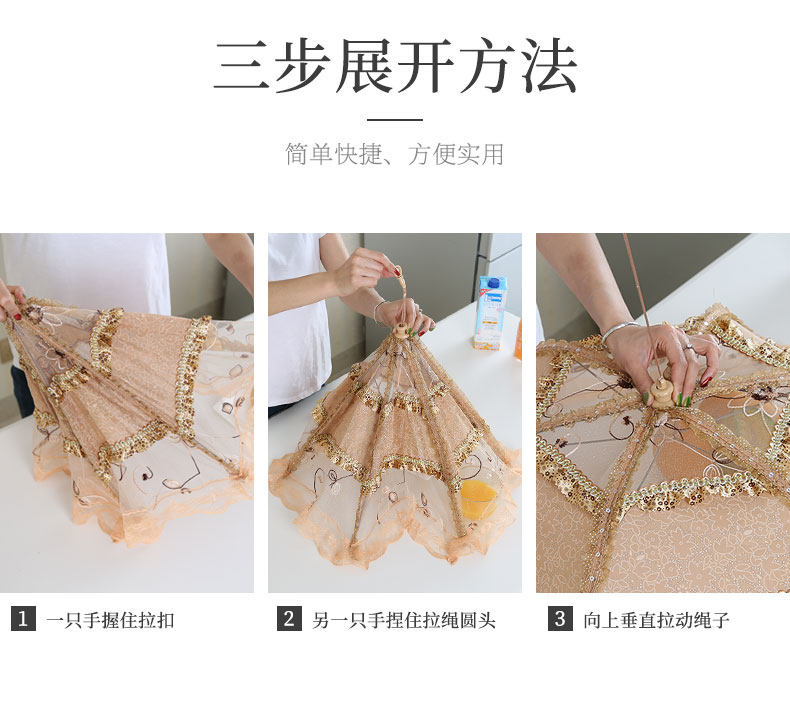 三步展开方法

简单快捷、方便实用

1 一只手握住拉扣

2 另一只手捏住拉绳圆头

3 向上垂直拉动绳子