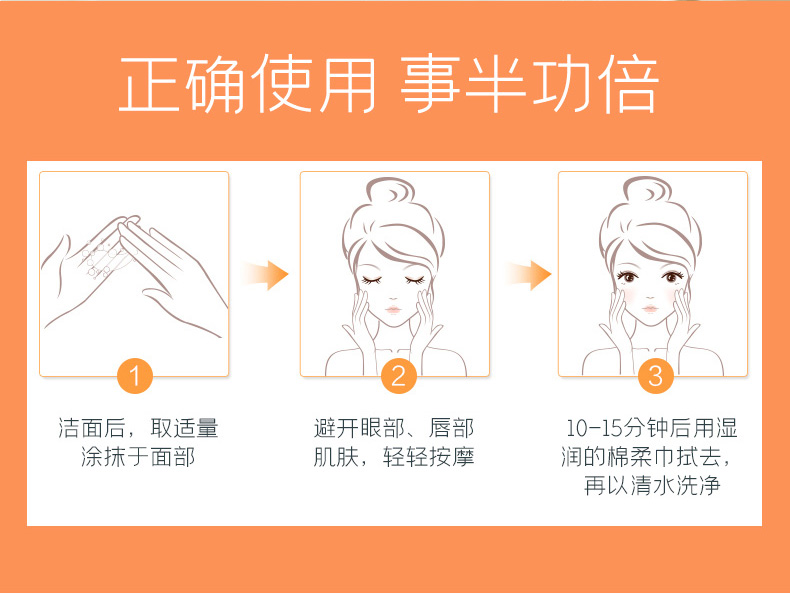 正确使用 事半功倍

1

洁面后，取适量涂抹于面部

2

避开眼部、唇部肌肤，轻轻按摩

3

10-15分钟后用湿润的棉柔巾拭去，再以清水洗净