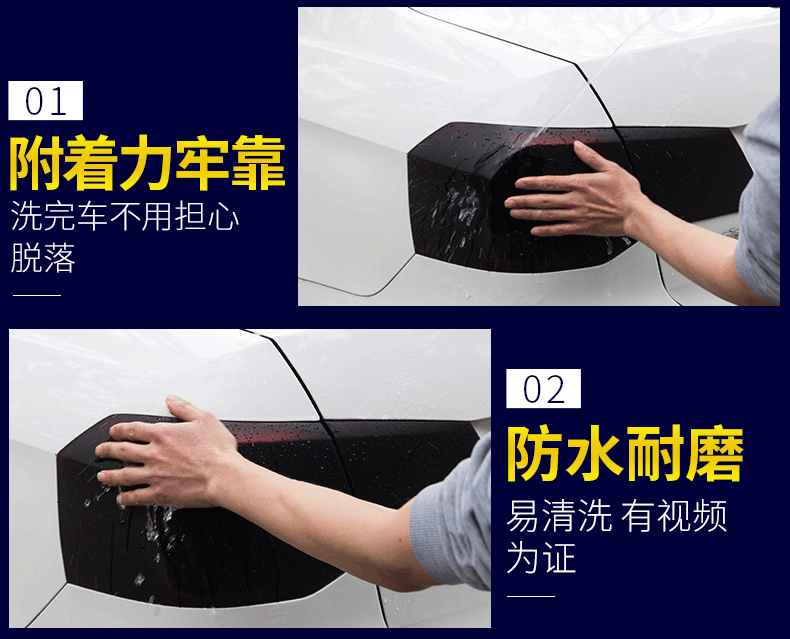 01

附着力牢靠

洗完车不用担心脱落

02

防水耐磨

易清洗 有视频为证